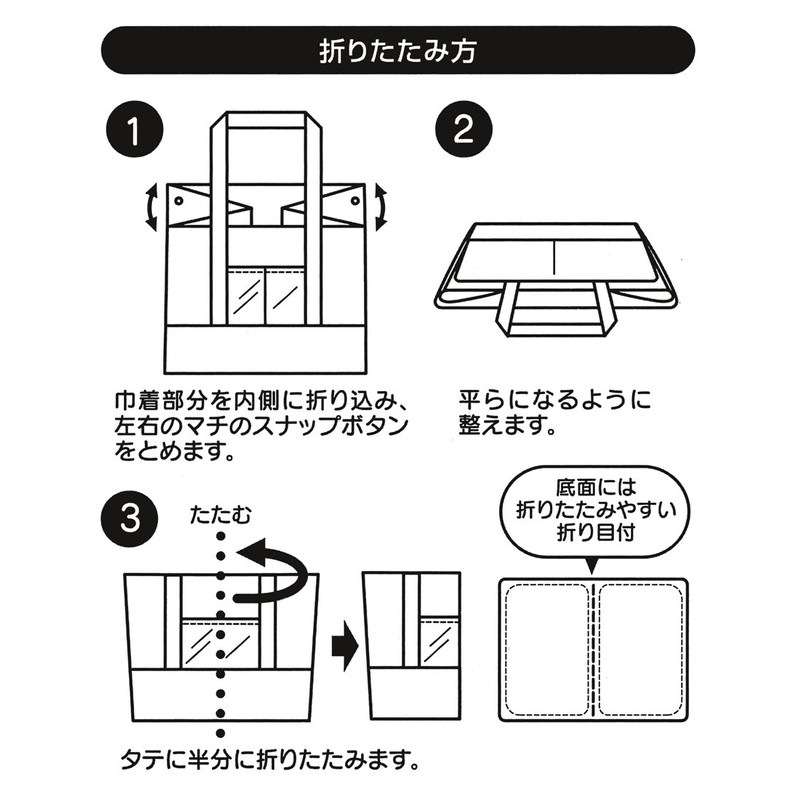 折りたたみ方

1

巾着部分を内側に折り込み、左右のマチのスナップボタンをとめます。

2

平らになるように整えます。

3

たたむ

タテに半分に折りたたみます。

底面には折りたたみやすい折り目付