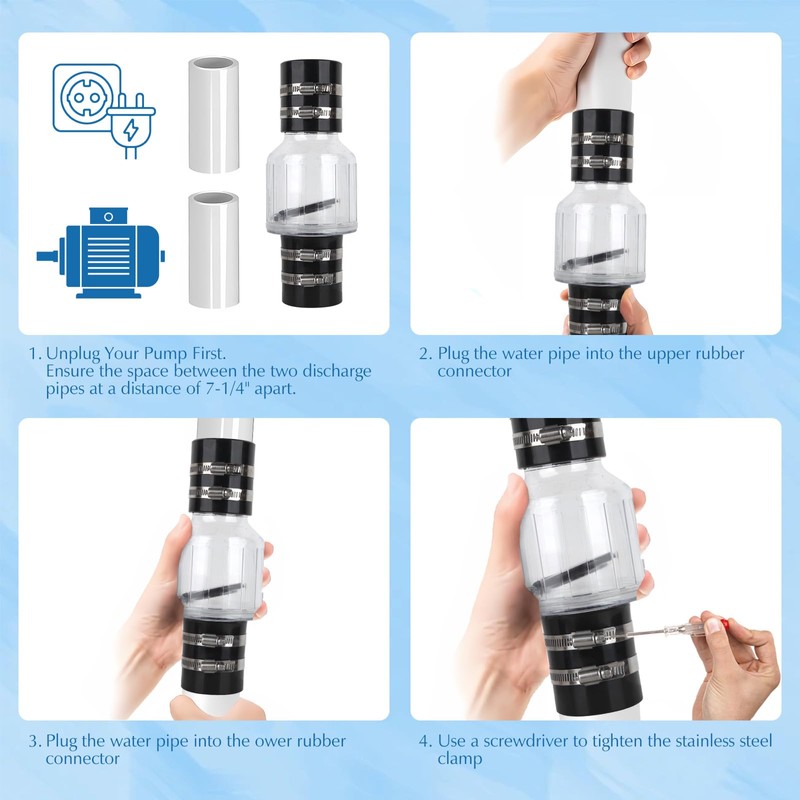 1. Unplug Your Pump First.
Ensure the space between the two discharge pipes at a distance of 7-1/4" apart.

2. Plug the water pipe into the upper rubber connector

3. Plug the water pipe into the ower rubber connector

4. Use a screwdriver to tighten the stainless steel clamp