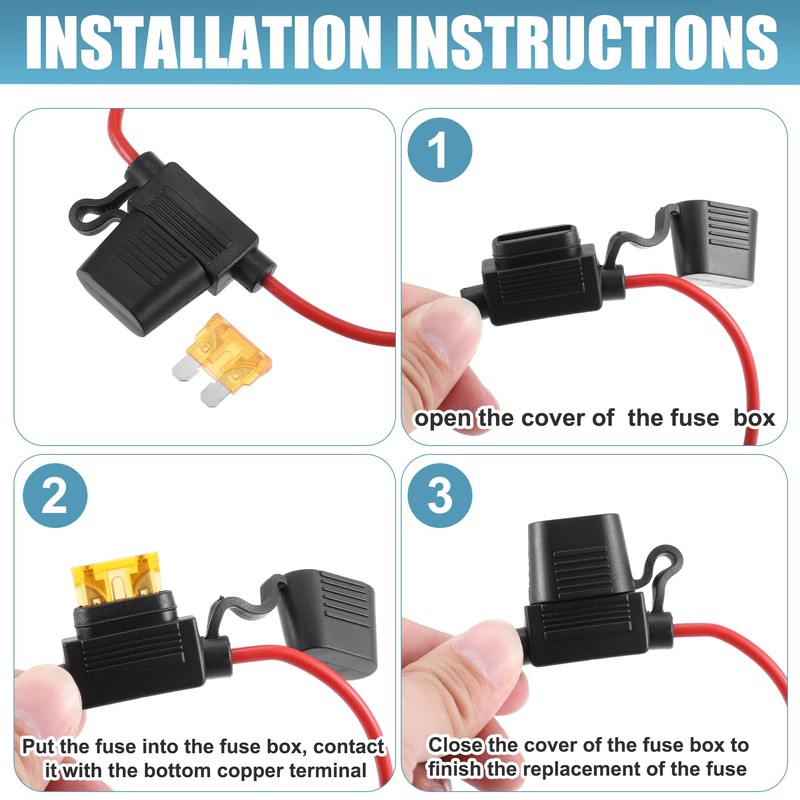 INSTALLATION INSTRUCTIONS

1

open the cover of the fuse box

2

Put the fuse into the fuse box, contact it with the bottom copper terminal

3

Close the cover of the fuse box to finish the replacement of the fuse