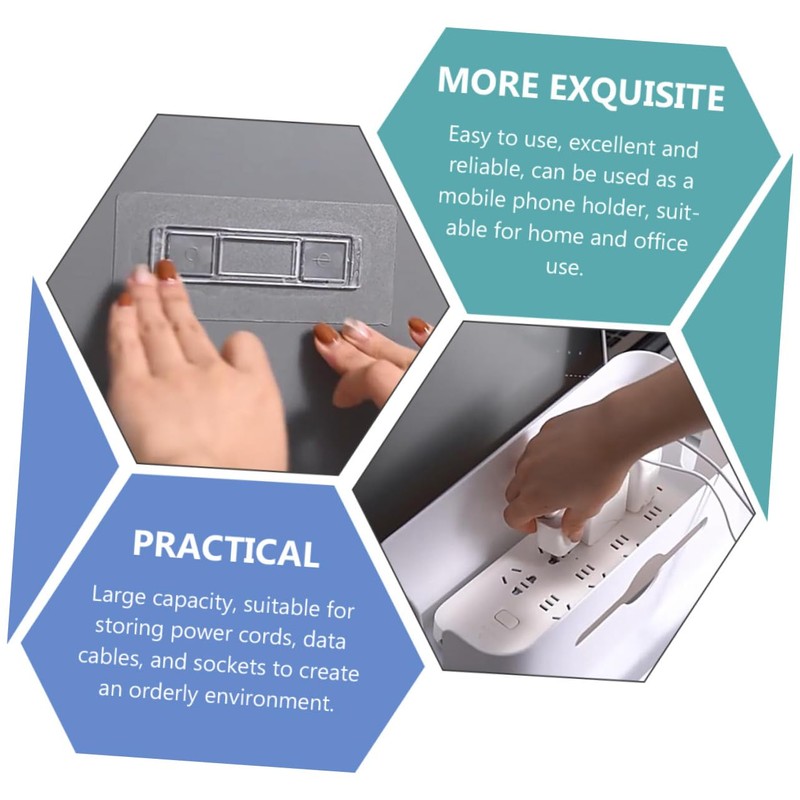 MORE EXQUISITE

Easy to use, excellent and reliable, can be used as a mobile phone holder, suitable for home and office use.

PRACTICAL

Large capacity, suitable for storing power cords, data cables, and sockets to create an orderly environment.