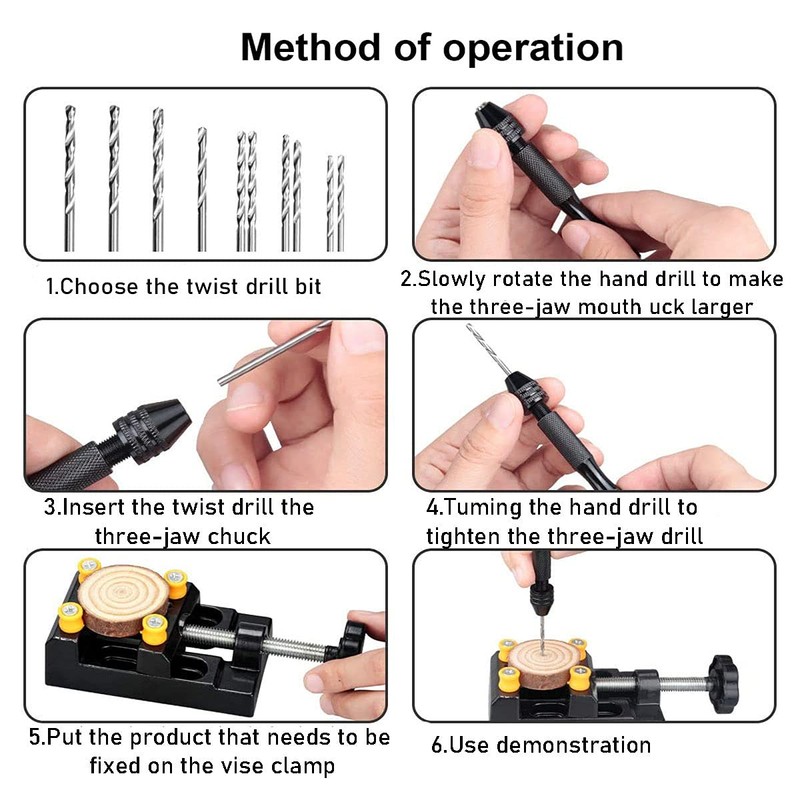 Method of operation

1.Choose the twist drill bit

2.Slowly rotate the hand drill to make the three-jaw mouth uck larger

3.Insert the twist drill the three-jaw chuck

4.Tuming the hand drill to tighten the three-jaw drill

5.Put the product that needs to be fixed on the vise clamp

6.Use demonstration