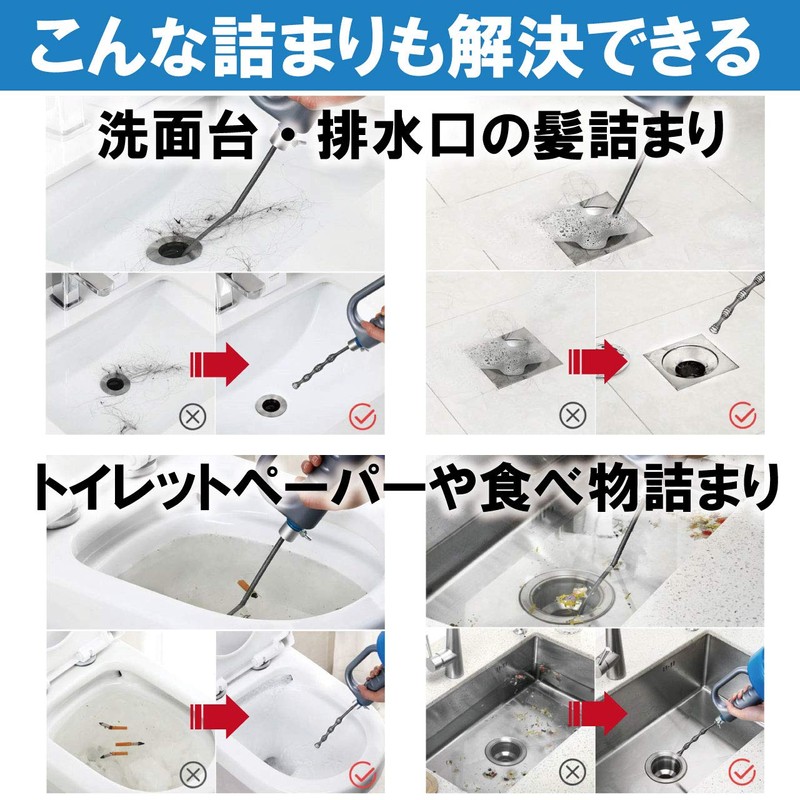 こんな詰まりも解決できる

洗面台・排水口の髪詰まり

トイレットペーパーや食べ物詰まり