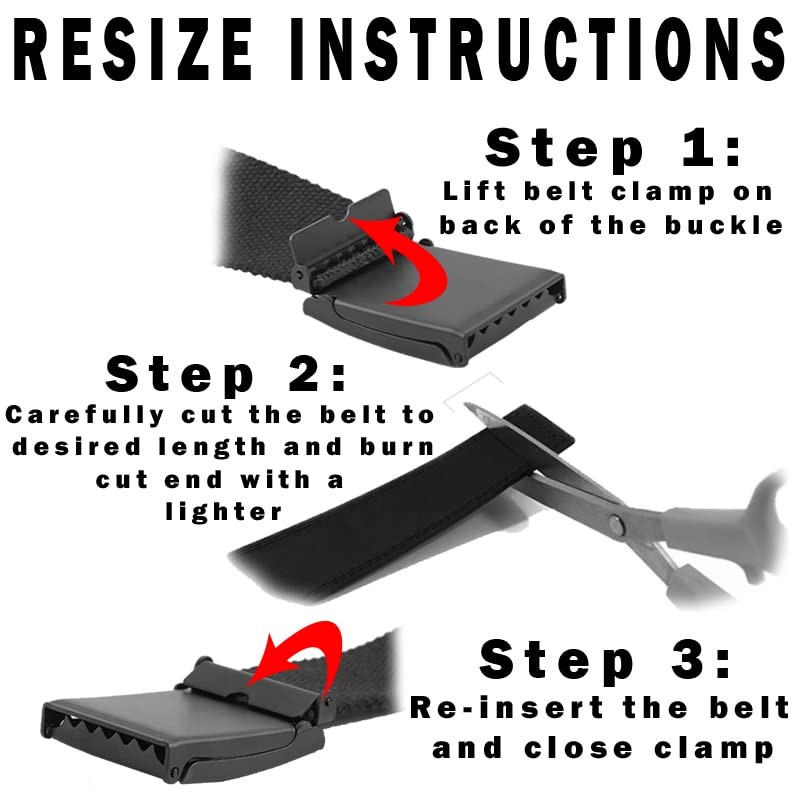 RESIZE INSTRUCTIONS

Step 1:
Lift belt clamp on back of the buckle

Step 2:
Carefully cut the belt to desired length and burn cut end with a lighter

Step 3:
Re-insert the belt and close clamp