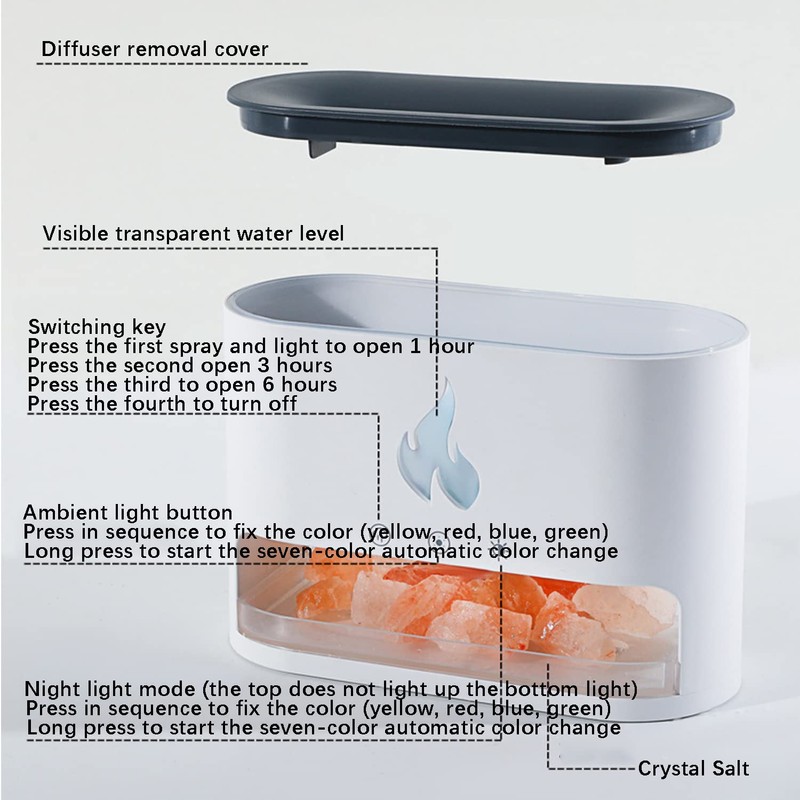 Diffuser removal cover

Visible transparent water level

Switching key
Press the first spray and light to open 1 hour
Press the second open 3 hours
Press the third to open 6 hours
Press the fourth to turn off

Ambient light button
Press in sequence to fix the color (yellow, red, blue, green)
Long press to start the seven-color automatic color change

Night light mode (the top does not light up the bottom light)
Press in sequence to fix the color (yellow, red, blue, green)
Long press to start the seven-color automatic color change

Crystal Salt