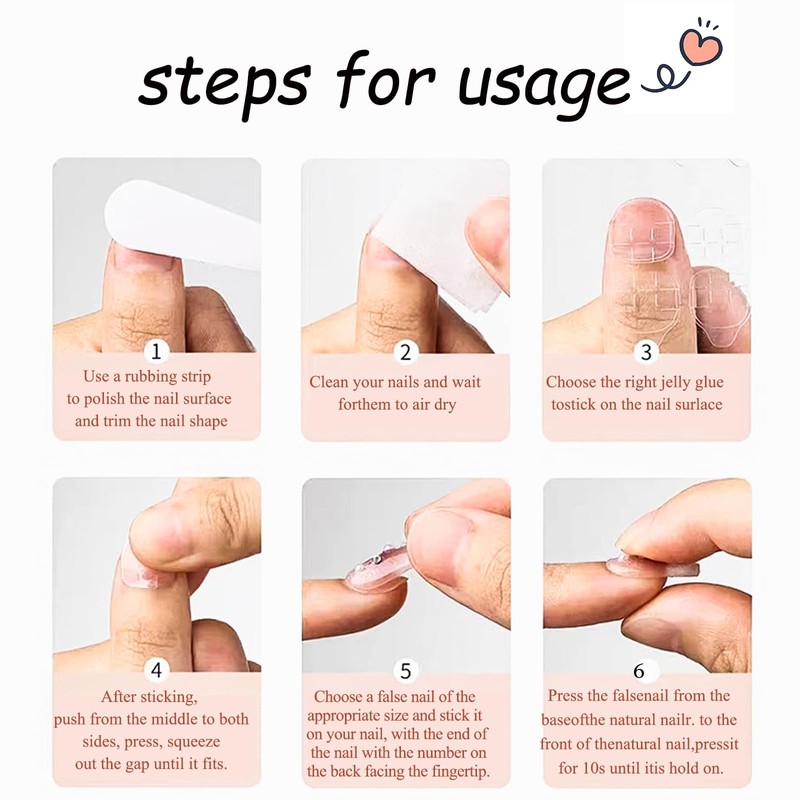 steps for usage

1
Use a rubbing strip to polish the nail surface and trim the nail shape

2
Clean your nails and wait forthem to air dry

3
Choose the right jelly glue tostick on the nail surlace

4
After sticking, push from the middle to both sides, press, squeeze out the gap until it fits.

5
Choose a false nail of the appropriate size and stick it on your nail, with the end of the nail with the number on the back facing the fingertip.

6
Press the falsenail from the baseofthe natural nailr. to the front of thenatural nail,pressit for 10s until itis hold on.