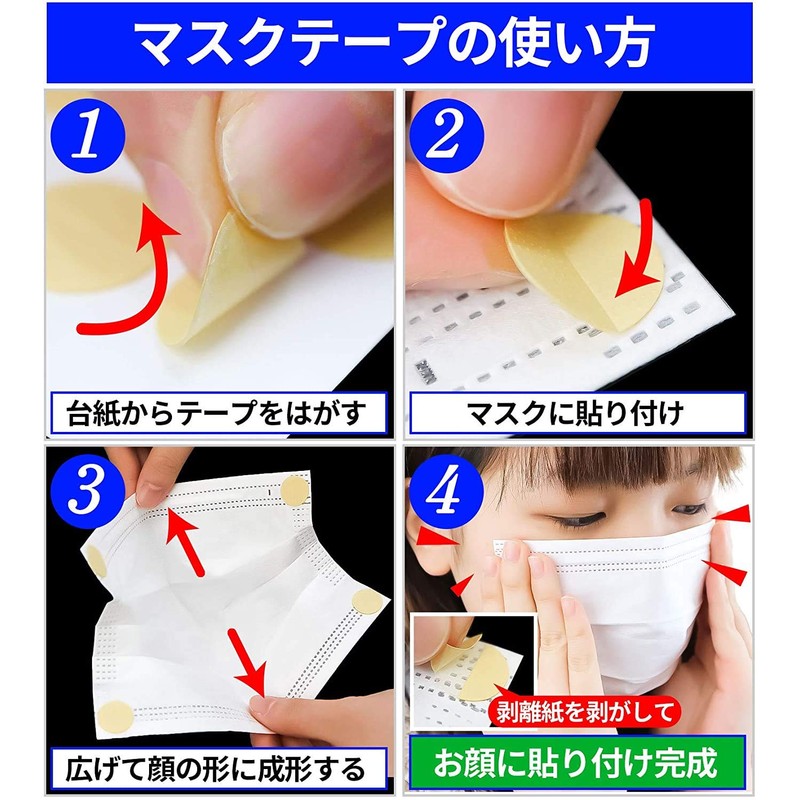 マスクテープの使い方

1
台紙からテープをはがす

2
マスクに貼り付け

3
広げて顔の形に成形する

4
剥離紙を剥がして
お顔に貼り付け完成