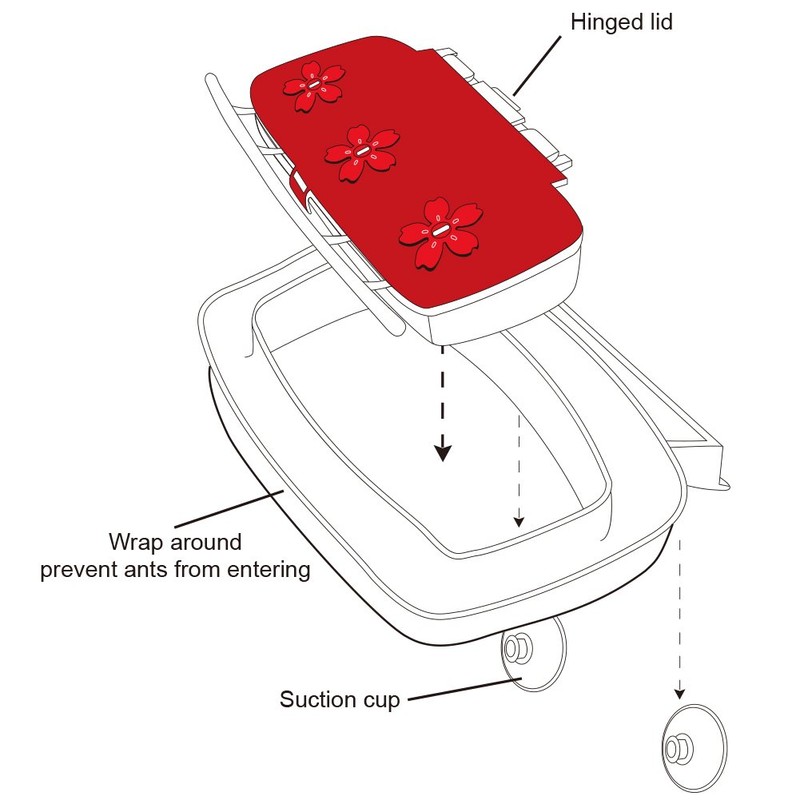 Hinged lid

Wrap around
prevent ants from entering

Suction cup