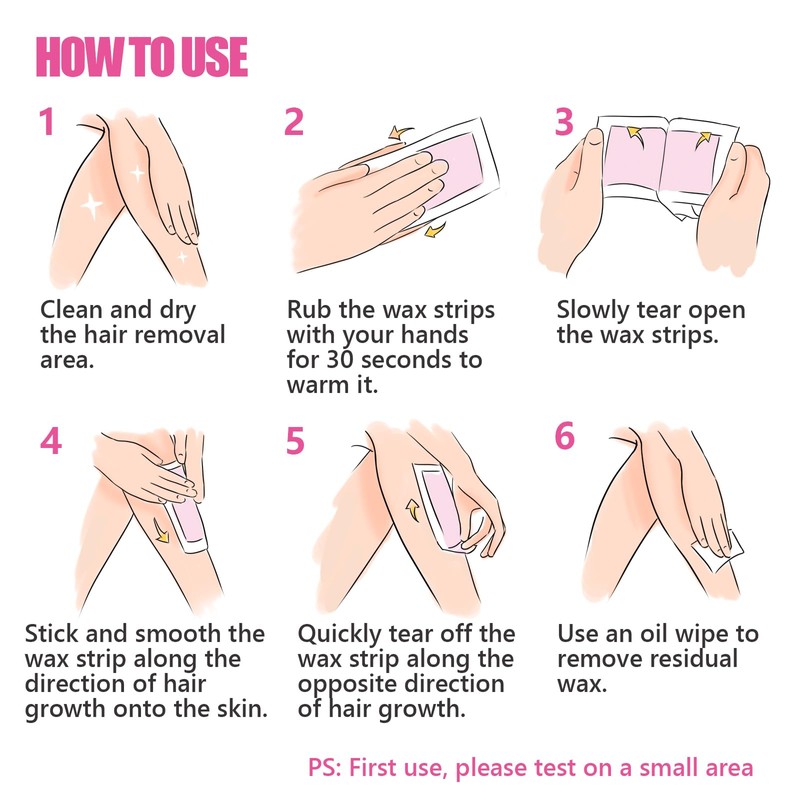 HOW TO USE

1

Clean and dry the hair removal area.

2

Rub the wax strips with your hands for 30 seconds to warm it.

3

Slowly tear open the wax strips.

4

Stick and smooth the wax strip along the direction of hair growth onto the skin.

5

Quickly tear off the wax strip along the opposite direction of hair growth.

6

Use an oil wipe to remove residual wax.

PS: First use, please test on a small area