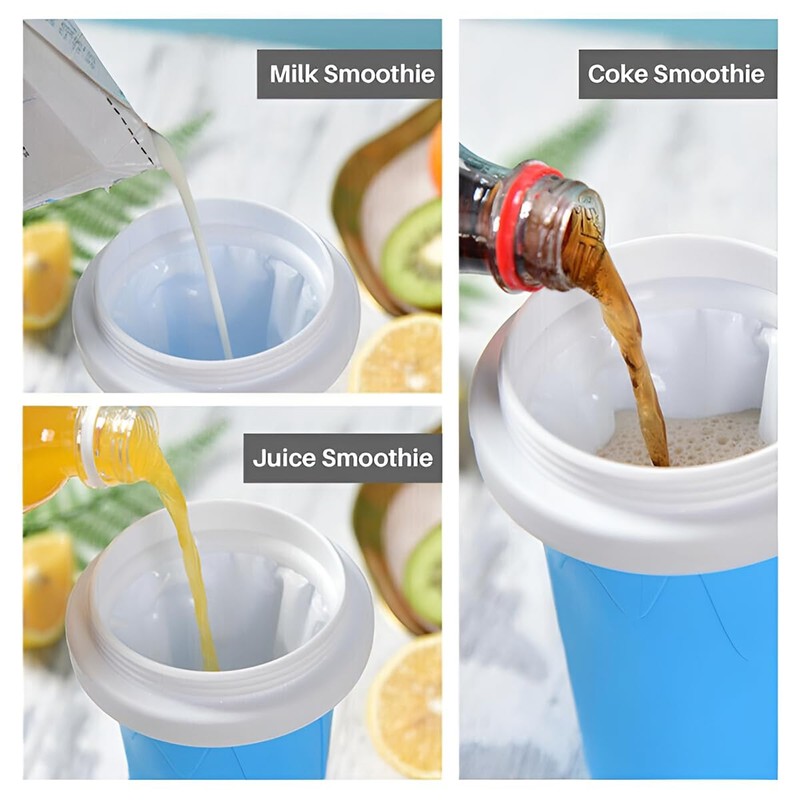 Milk Smoothie

Juice Smoothie

Coke Smoothie