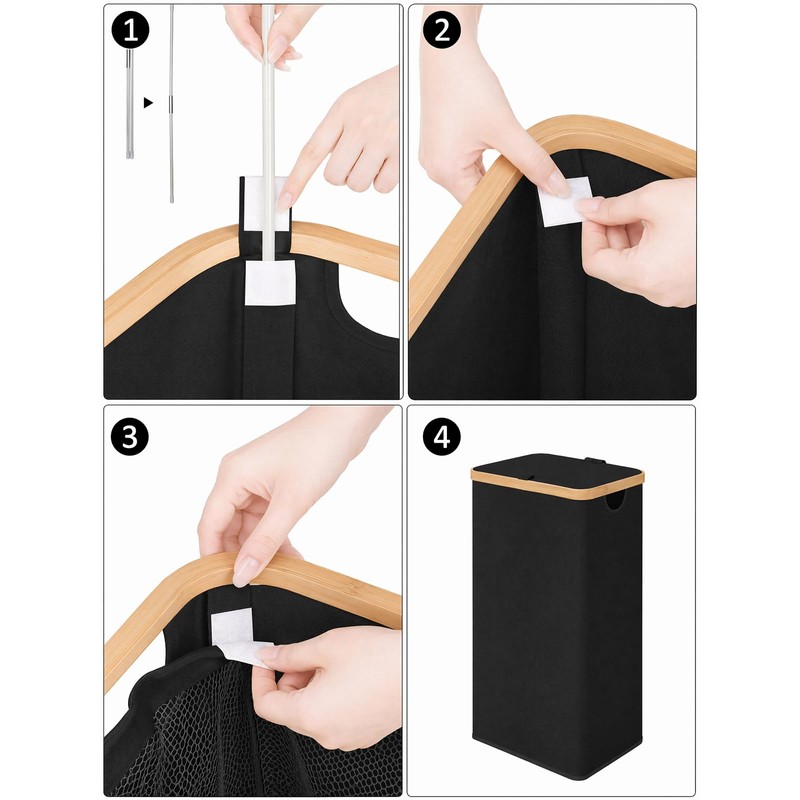 1

2

3

4