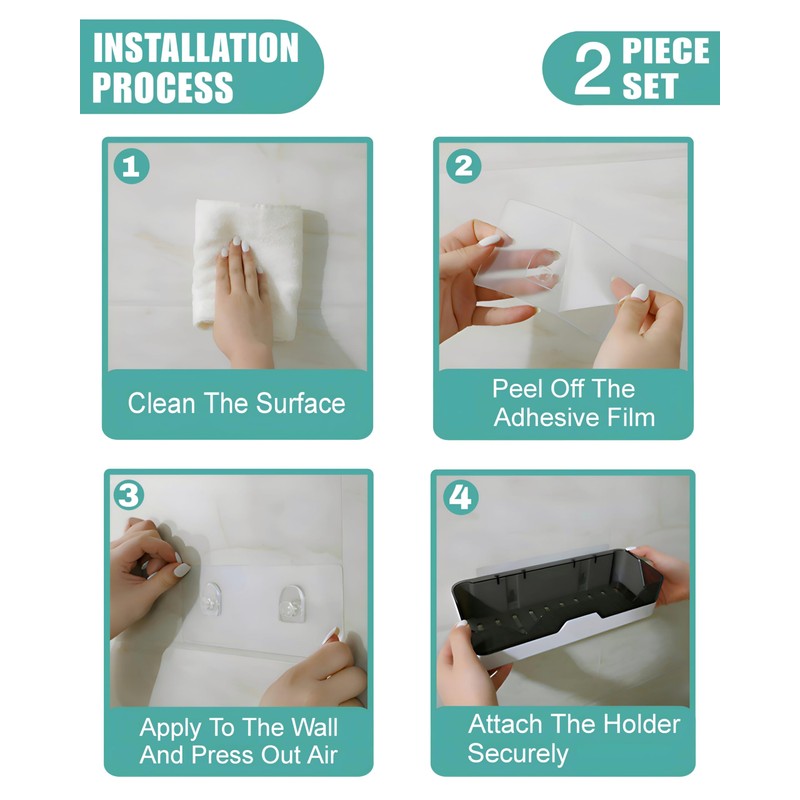 INSTALLATION PROCESS

2 PIECE SET

1

Clean The Surface

2

Peel Off The Adhesive Film

3

Apply To The Wall And Press Out Air

4

Attach The Holder Securely