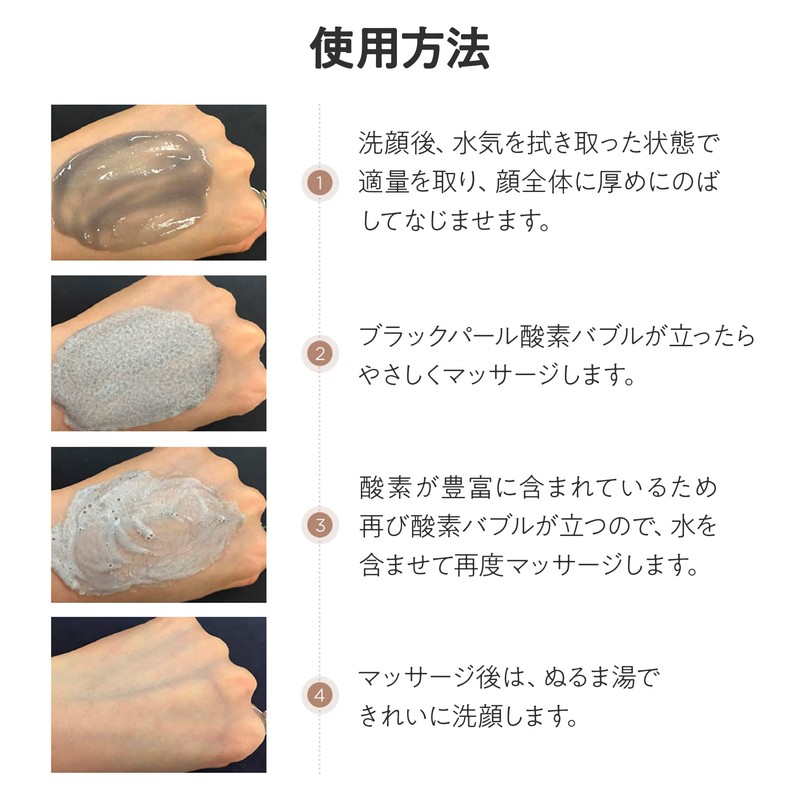 使用方法

1 洗顔後、水気を拭き取った状態で適量を取り、顔全体に厚めにのばしてなじませます。

2 ブラックパール酸素バブルが立ったらやさしくマッサージします。

3 酸素が豊富に含まれているため再び酸素バブルが立つので、水を含ませて再度マッサージします。

4 マッサージ後は、ぬるま湯できれいに洗顔します。