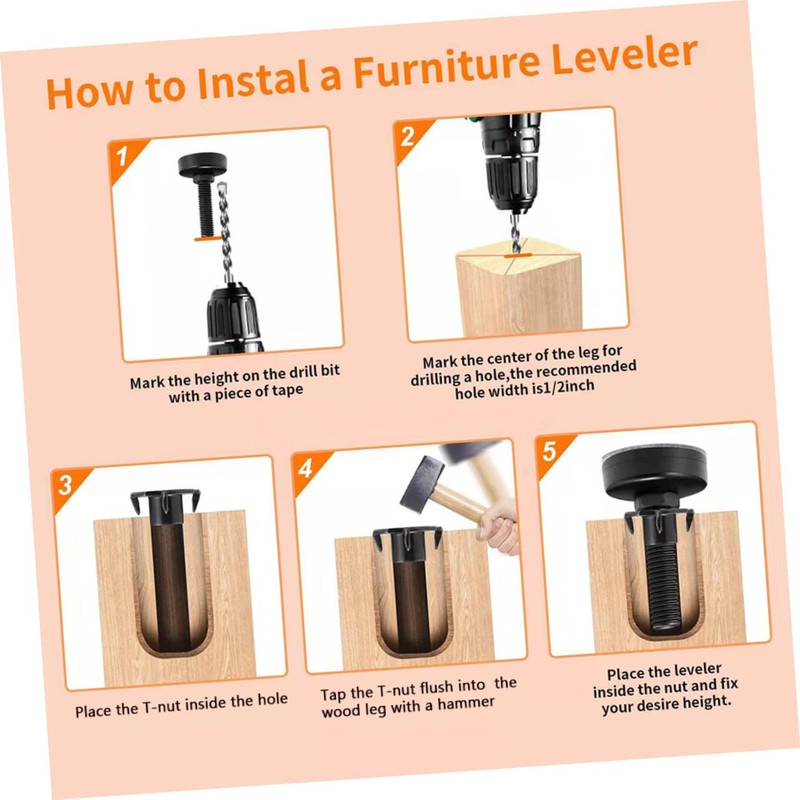 How to Instal a Furniture Leveler

1

Mark the height on the drill bit with a piece of tape

2

Mark the center of the leg for drilling a hole,the recommended hole width is1/2inch

3

Place the T-nut inside the hole

4

Tap the T-nut flush into the wood leg with a hammer

5

Place the leveler inside the nut and fix your desire height.