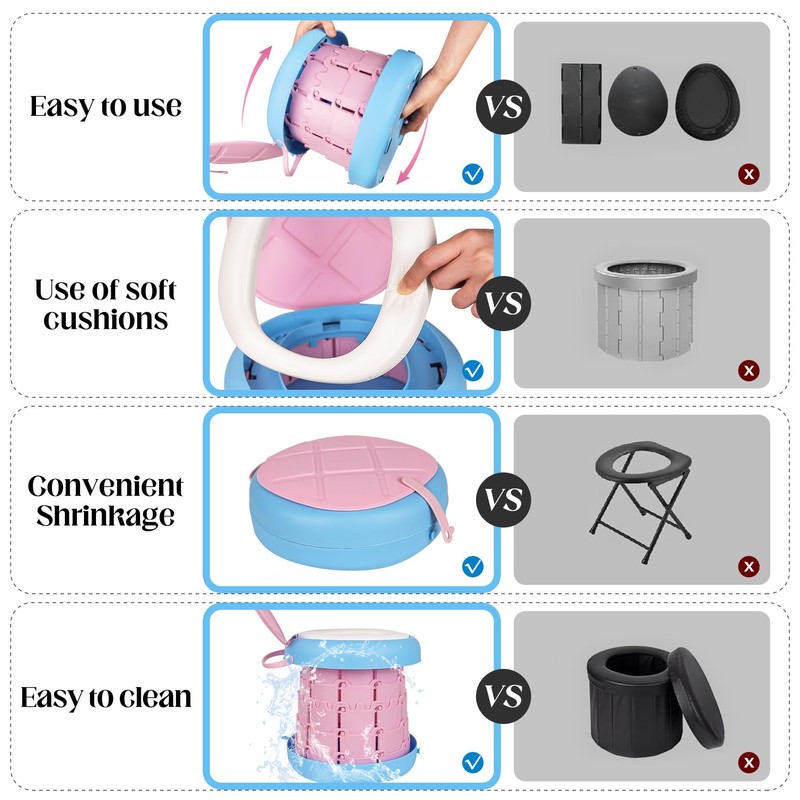 Easy to use

VS

Use of soft cushions

VS

Convenient Shrinkage

VS

Easy to clean

VS