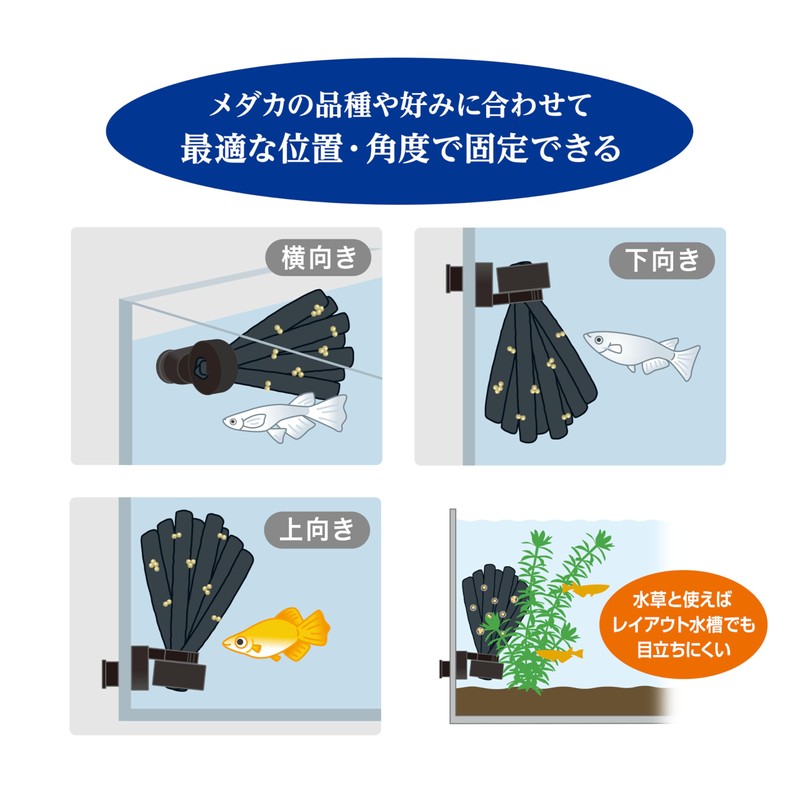 メダカの品種や好みに合わせて
最適な位置・角度で固定できる

横向き

下向き

上向き

水草と使えば
レイアウト水槽でも
目立ちにくい