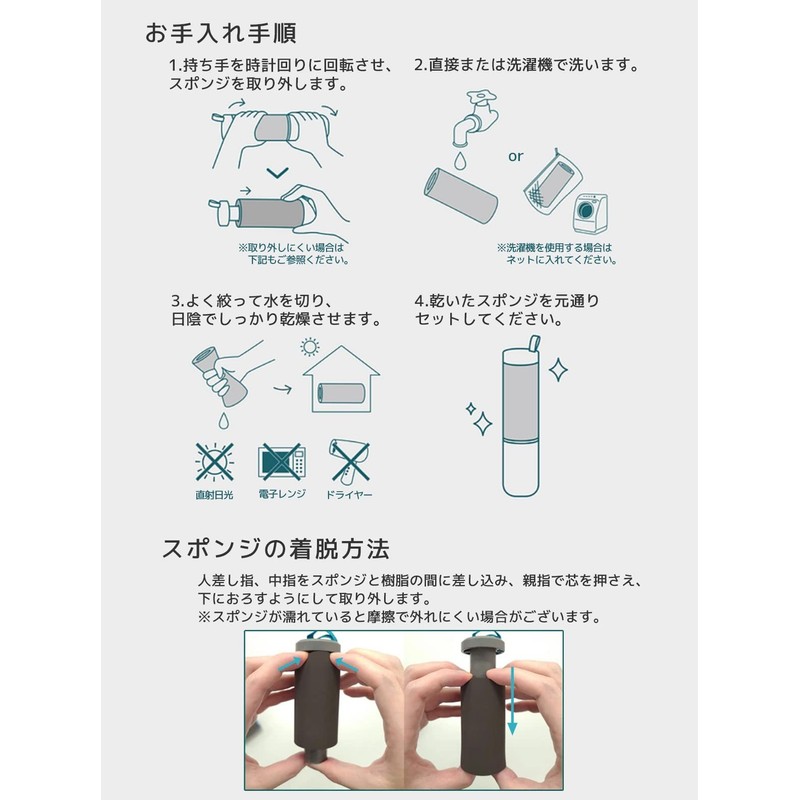 お手入れ手順

1.持ち手を時計回りに回転させ、スポンジを取り外します。

※取り外しにくい場合は下記もご参照ください。

2.直接または洗濯機で洗います。

or

※洗濯機を使用する場合はネットに入れてください。

3.よく絞って水を切り、日陰でしっかり乾燥させます。

直射日光

電子レンジ

ドライヤー

4.乾いたスポンジを元通りセットしてください。

スポンジの着脱方法

人差し指、中指をスポンジと樹脂の間に差し込み、親指で芯を押さえ、下におろすようにして取り外します。
※スポンジが濡れていると摩擦で外れにくい場合がございます。