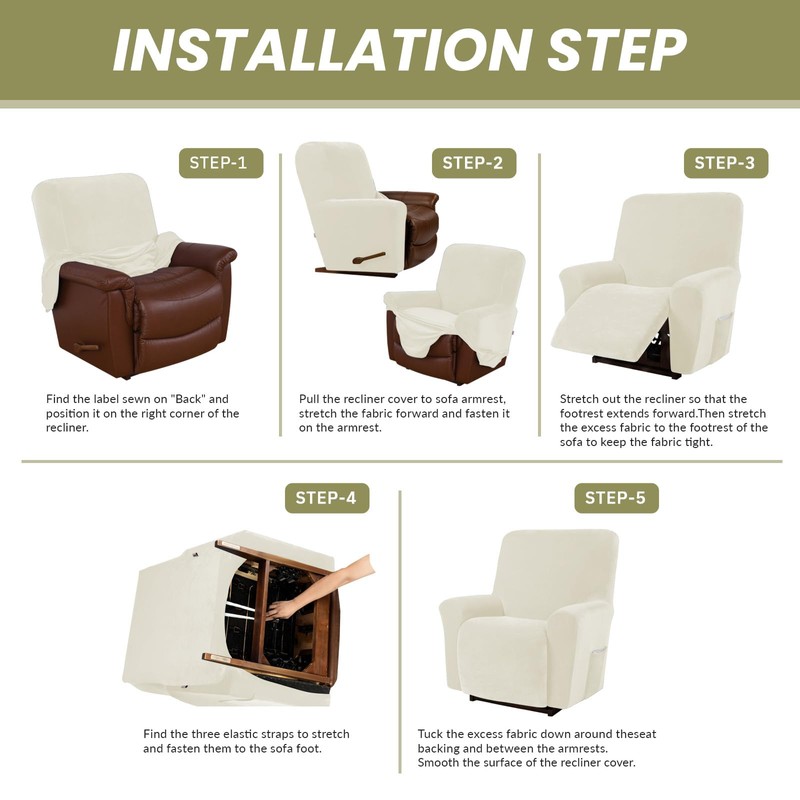 INSTALLATION STEP

STEP-1

Find the label sewn on "Back" and position it on the right corner of the recliner.

STEP-2

Pull the recliner cover to sofa armrest, stretch the fabric forward and fasten it on the armrest.

STEP-3

Stretch out the recliner so that the footrest extends forward.Then stretch the excess fabric to the footrest of the sofa to keep the fabric tight.

STEP-4

Find the three elastic straps to stretch and fasten them to the sofa foot.

STEP-5

Tuck the excess fabric down around theseat backing and between the armrests.
Smooth the surface of the recliner cover.