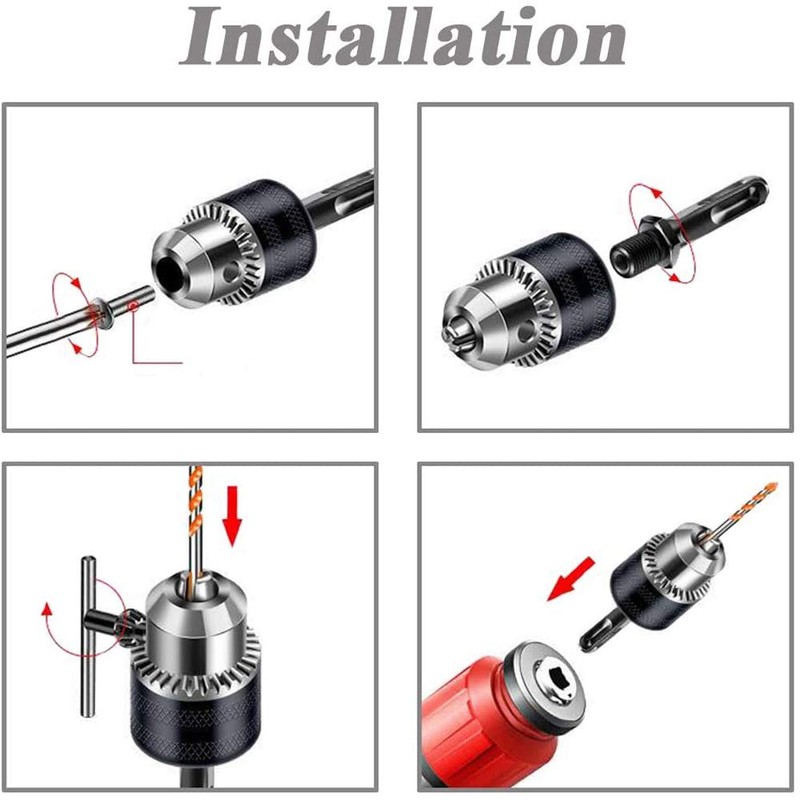 Installation