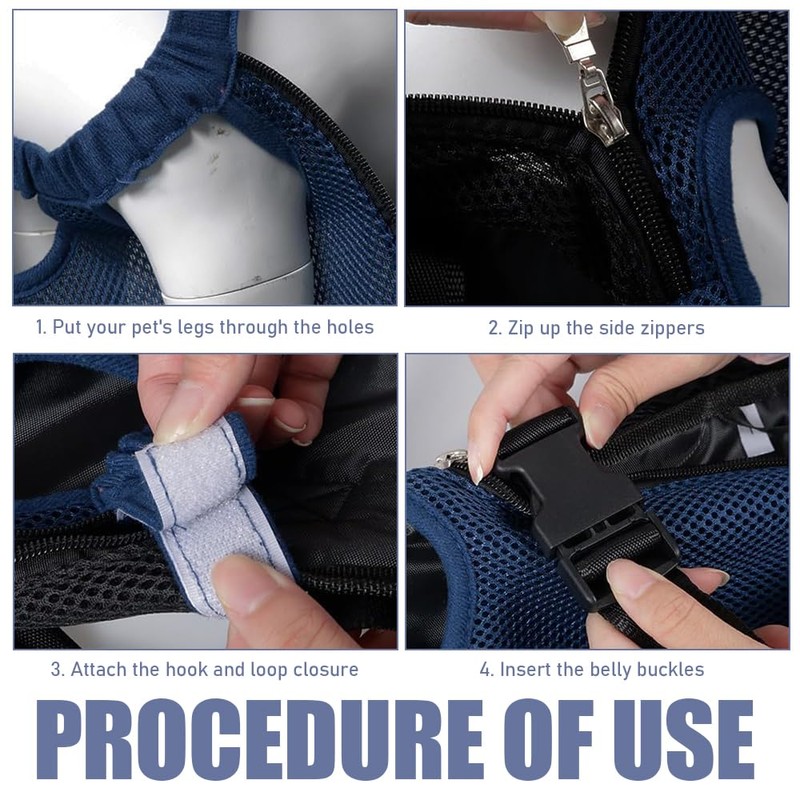 1. Put your pet's legs through the holes

2. Zip up the side zippers

3. Attach the hook and loop closure

4. Insert the belly buckles

PROCEDURE OF USE