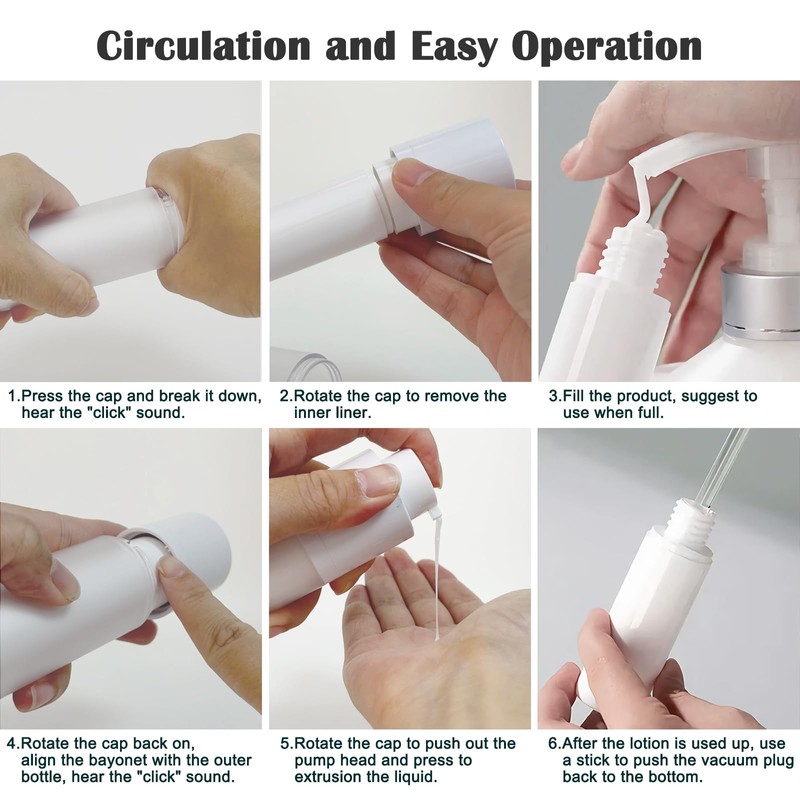 Circulation and Easy Operation

1.Press the cap and break it down, hear the "click" sound.

2.Rotate the cap to remove the inner liner.

3.Fill the product, suggest to use when full.

4.Rotate the cap back on, align the bayonet with the outer bottle, hear the "click" sound.

5.Rotate the cap to push out the pump head and press to extrusion the liquid.

6.After the lotion is used up, use a stick to push the vacuum plug back to the bottom.