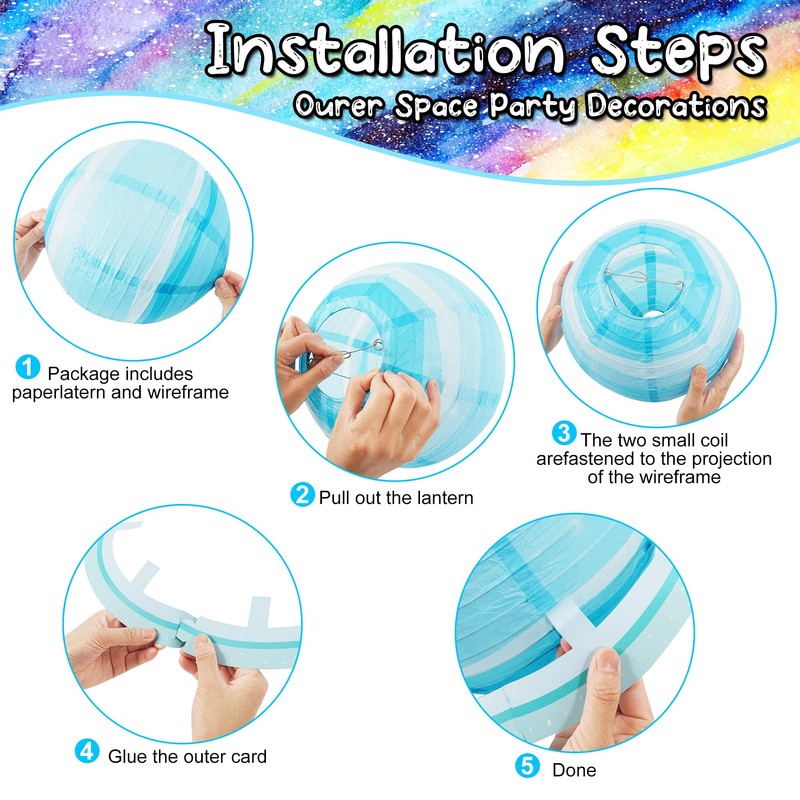 Installation Steps
Ourer Space Party Decorations

1 Package includes paperlatern and wireframe

2 Pull out the lantern

3 The two small coil arefastened to the projection of the wireframe

4 Glue the outer card

5 Done