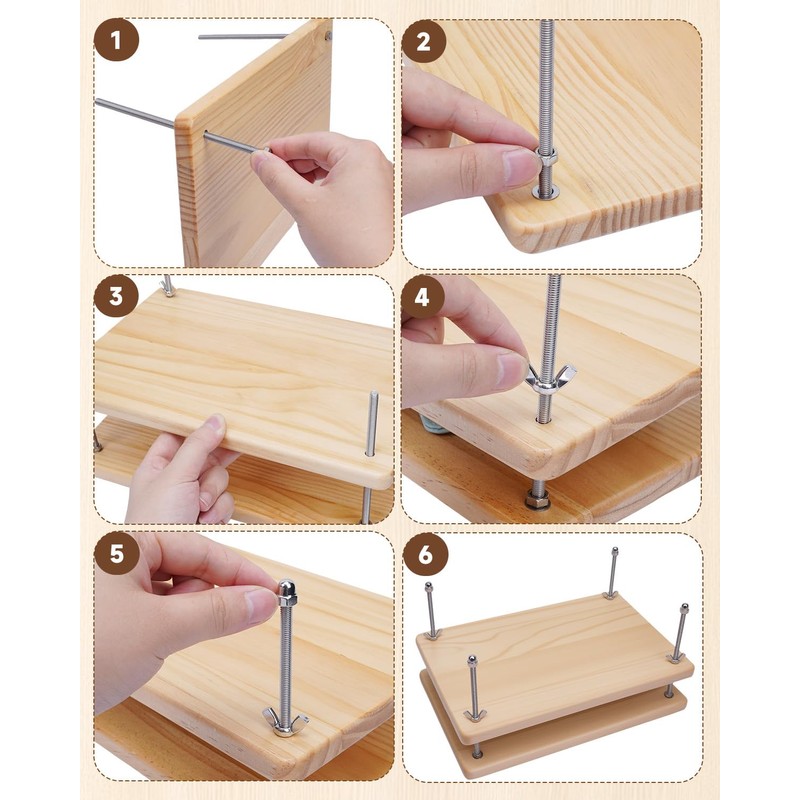 1
2
3
4
5
6