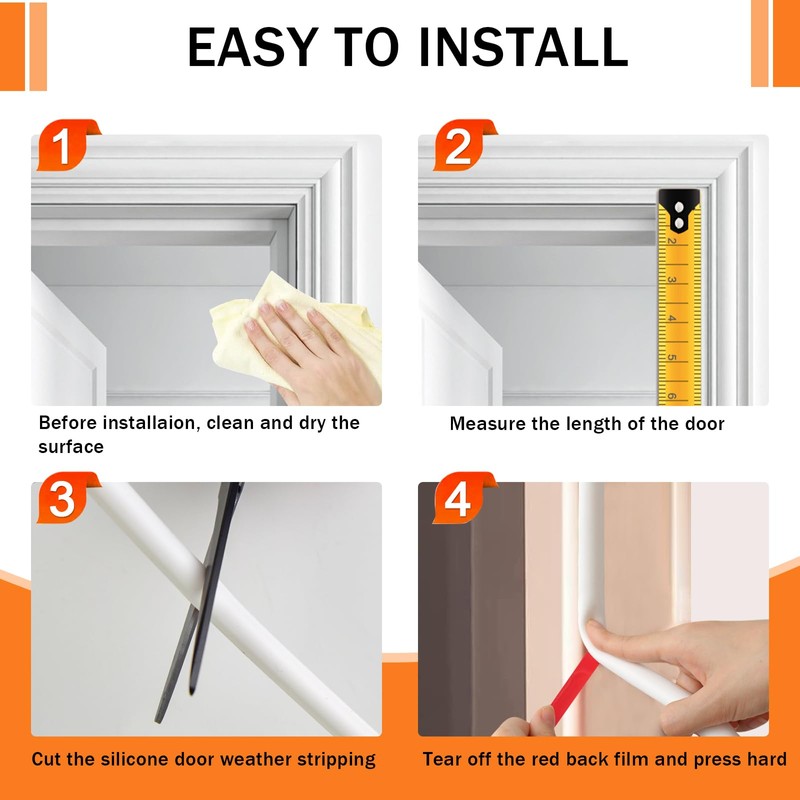 EASY TO INSTALL

1

Before installaion, clean and dry the surface

2

2 3 4 5 6

Measure the length of the door

3

Cut the silicone door weather stripping

4

Tear off the red back film and press hard