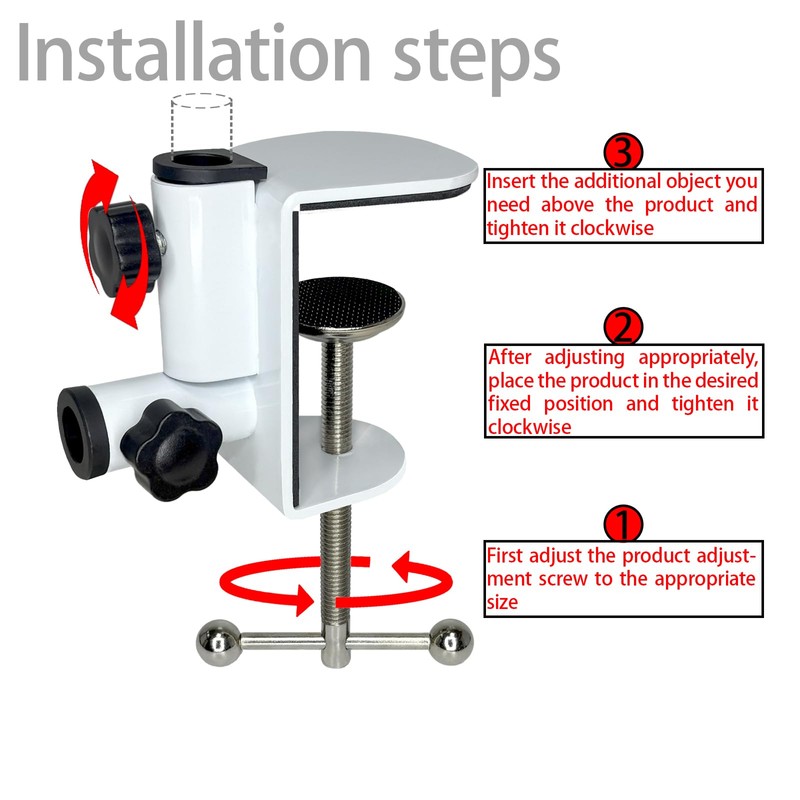 Installation steps

3

Insert the additional object you need above the product and tighten it clockwise

2

After adjusting appropriately, place the product in the desired fixed position and tighten it clockwise

1

First adjust the product adjustment screw to the appropriate size