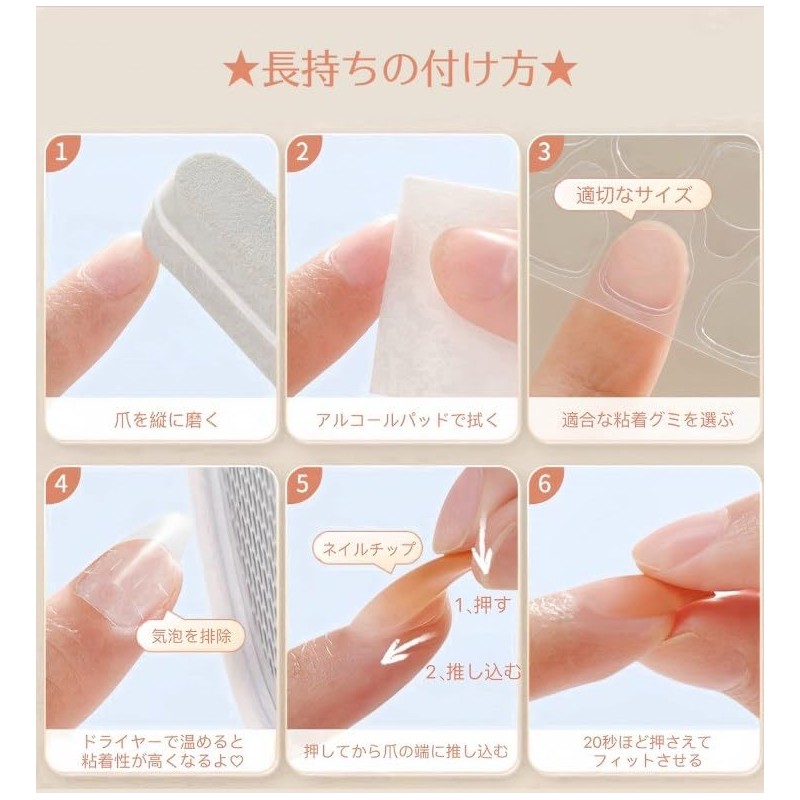 ★長持ちの付け方★

1
爪を縦に磨く

2
アルコールパッドで拭く

3
適切なサイズ
適合な粘着グミを選ぶ

4
気泡を排除
ドライヤーで温めると粘着性が高くなるよ♡

5
ネイルチップ
1、押す
2、推し込む
押してから爪の端に推し込む

6
20秒ほど押さえてフィットさせる