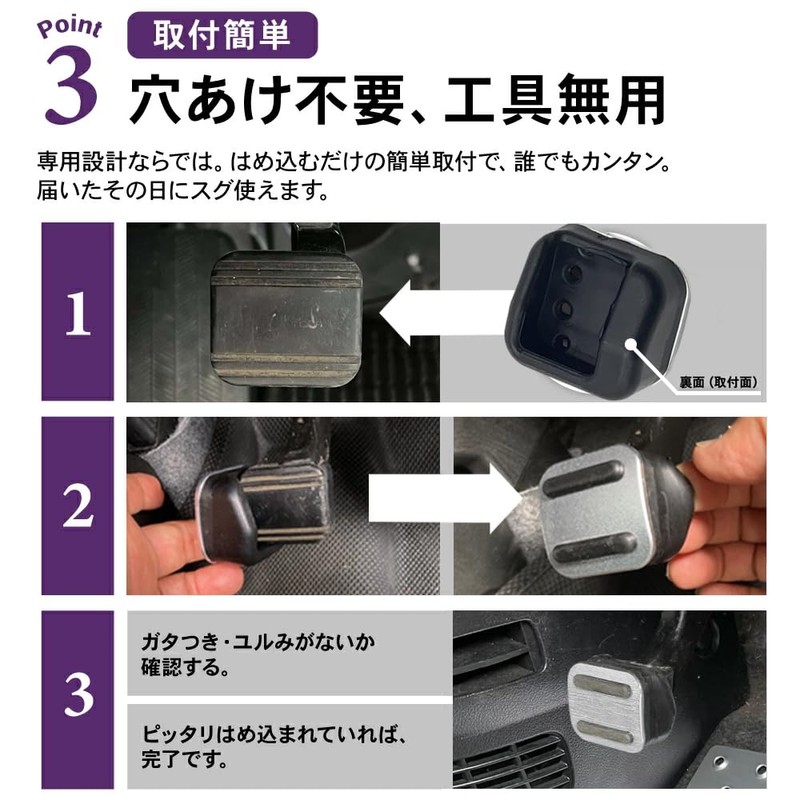 Point 3

取付簡単

穴あけ不要、工具無用

専用設計ならでは。はめ込むだけの簡単取付で、誰でもカンタン。届いたその日にスグ使えます。

1

裏面（取付面）

2

3

ガタつき・ユルみがないか確認する。

ピッタリはめ込まれていれば、完了です。