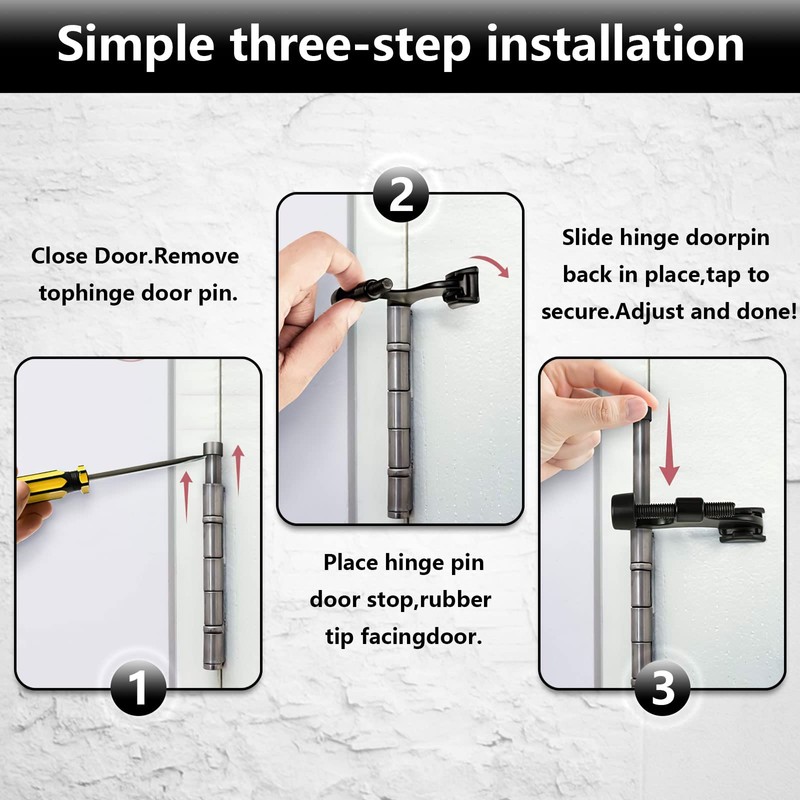 Simple three-step installation

Close Door.Remove tophinge door pin.

1

2

Place hinge pin door stop,rubber tip facingdoor.

Slide hinge doorpin back in place,tap to secure.Adjust and done!

3