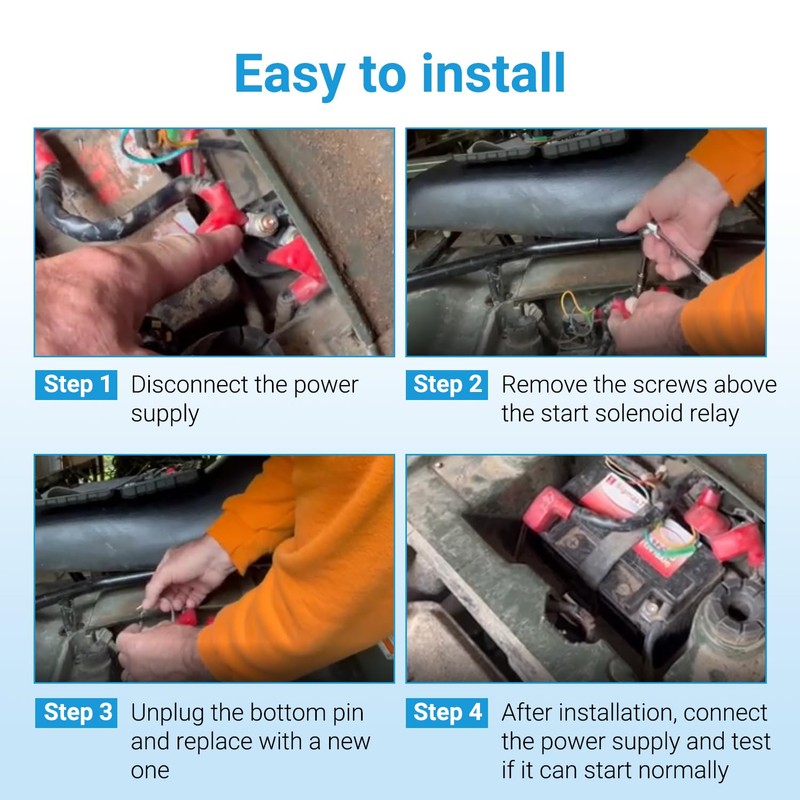 Easy to install

Step 1 Disconnect the power supply

Step 2 Remove the screws above the start solenoid relay

Step 3 Unplug the bottom pin and replace with a new one

Step 4 After installation, connect the power supply and test if it can start normally