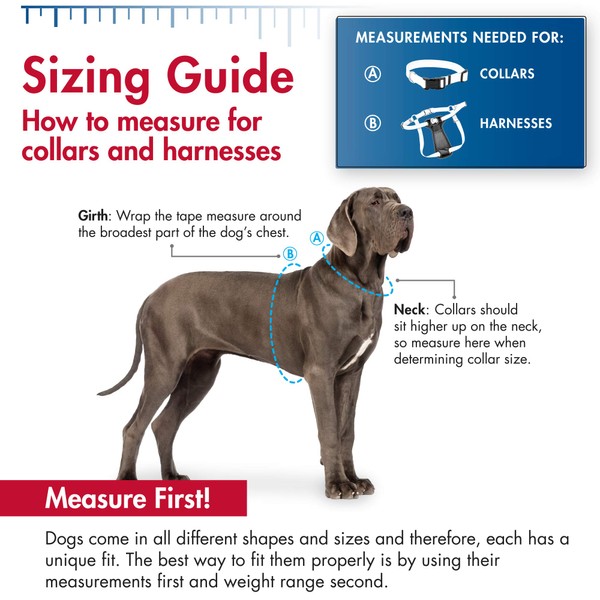 Sizing Guide
How to measure for collars and harnesses

MEASUREMENTS NEEDED FOR:
Ⓐ COLLARS
Ⓑ HARNESSES

Girth: Wrap the tape measure around the broadest part of the dog's chest.

Ⓑ

Ⓐ

Neck: Collars should sit higher up on the neck, so measure here when determining collar size.

Measure First!

Dogs come in all different shapes and sizes and therefore, each has a unique fit. The best way to fit them properly is by using their measurements first and weight range second.