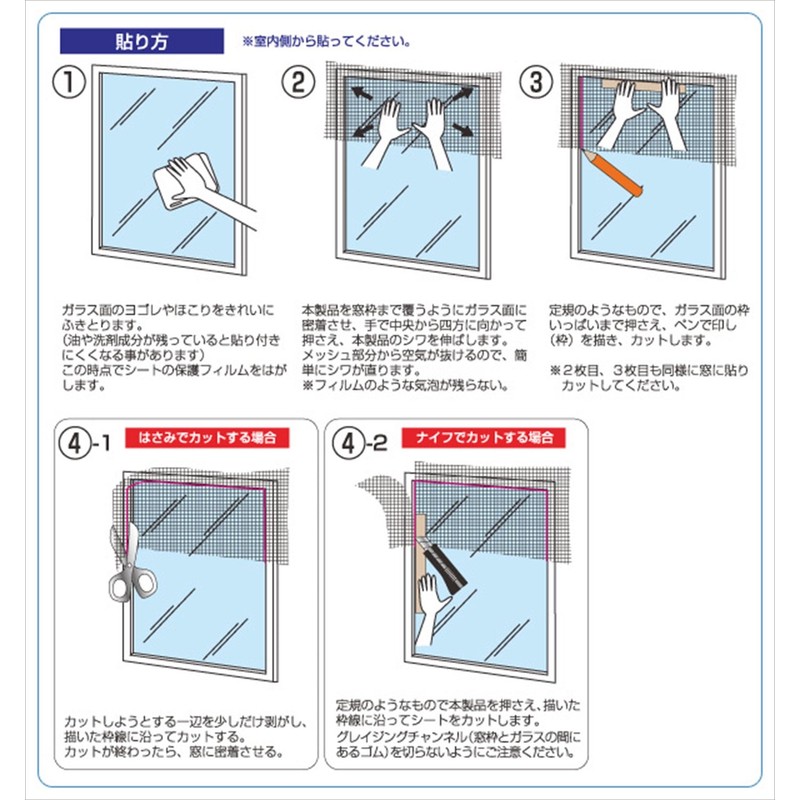 貼り方

※室内側から貼ってください。

①

ガラス面のヨゴレやほこりをきれいにふきとります。
(油や洗剤成分が残っていると貼り付きにくくなる事があります)
この時点でシートの保護フィルムをはがします。

②

本製品を窓枠まで覆うようにガラス面に密着させ、手で中央から四方に向かって押さえ、本製品のシワを伸ばします。
メッシュ部分から空気が抜けるので、簡単にシワが直ります。
※フィルムのような気泡が残らない。

③

定規のようなもので、ガラス面の枠いっぱいまで押さえ、ペンで印し(枠)を描き、カットします。

※2枚目、3枚目も同様に窓に貼りカットしてください。

④-1

はさみでカットする場合

カットしようとする一辺を少しだけ剥がし、描いた枠線に沿ってカットする。
カットが終わったら、窓に密着させる。

④-2

ナイフでカットする場合

定規のようなもので本製品を押さえ、描いた枠線に沿ってシートをカットします。
グレイジングチャンネル(窓枠とガラスの間にあるゴム)を切らないようにご注意ください。