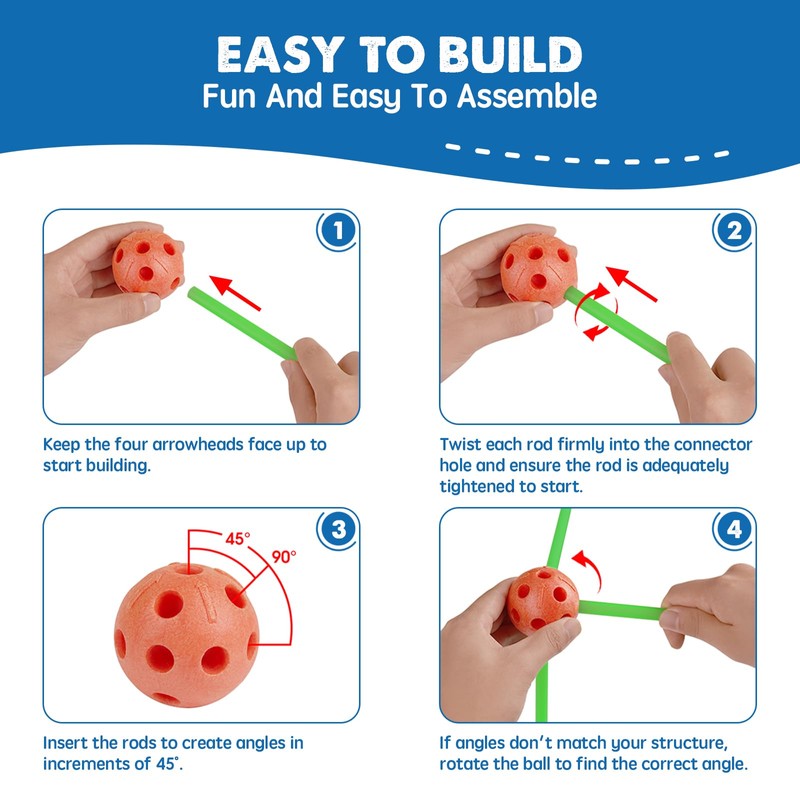 EASY TO BUILD
Fun And Easy To Assemble

1

Keep the four arrowheads face up to start building.

2

Twist each rod firmly into the connector hole and ensure the rod is adequately tightened to start.

3

45°

90°

Insert the rods to create angles in increments of 45°.

4

If angles don't match your structure, rotate the ball to find the correct angle.