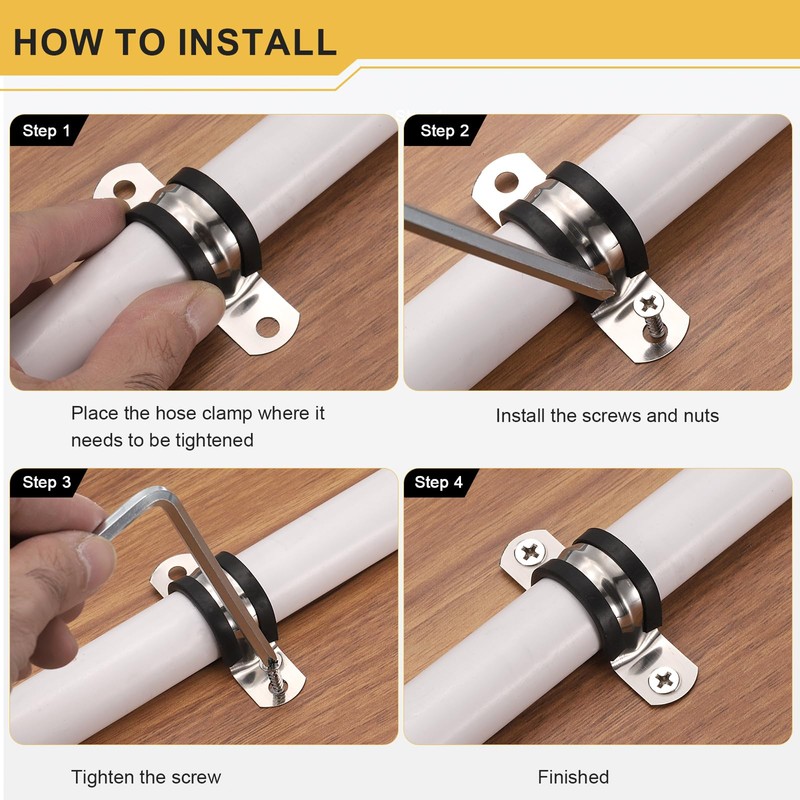 HOW TO INSTALL

Step 1

Place the hose clamp where it needs to be tightened

Step 2

Install the screws and nuts

Step 3

Tighten the screw

Step 4

Finished