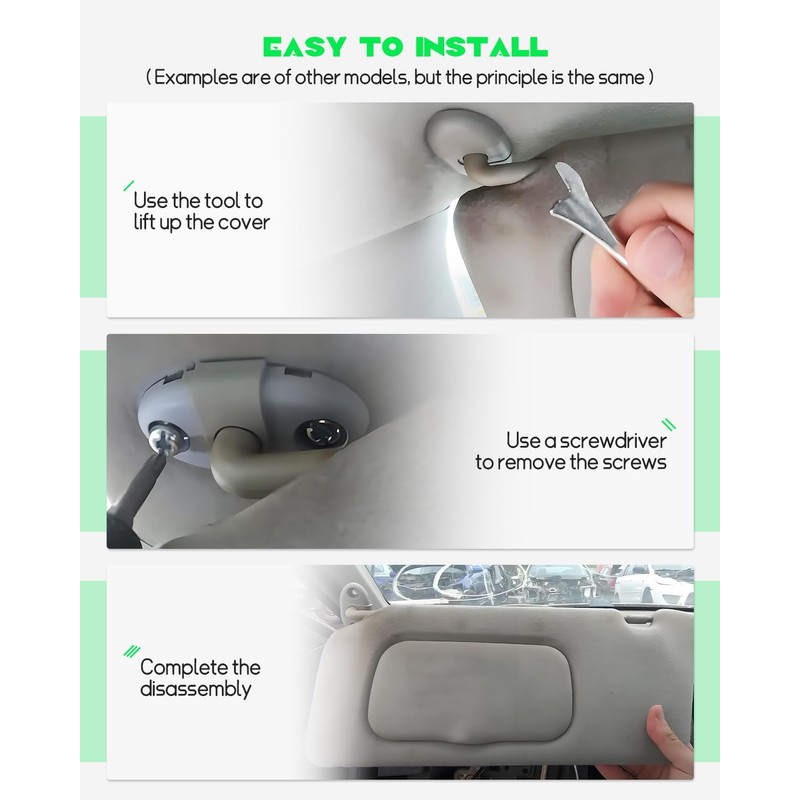 EASY TO INSTALL
( Examples are of other models, but the principle is the same )

Use the tool to lift up the cover

Use a screwdriver to remove the screws

Complete the disassembly