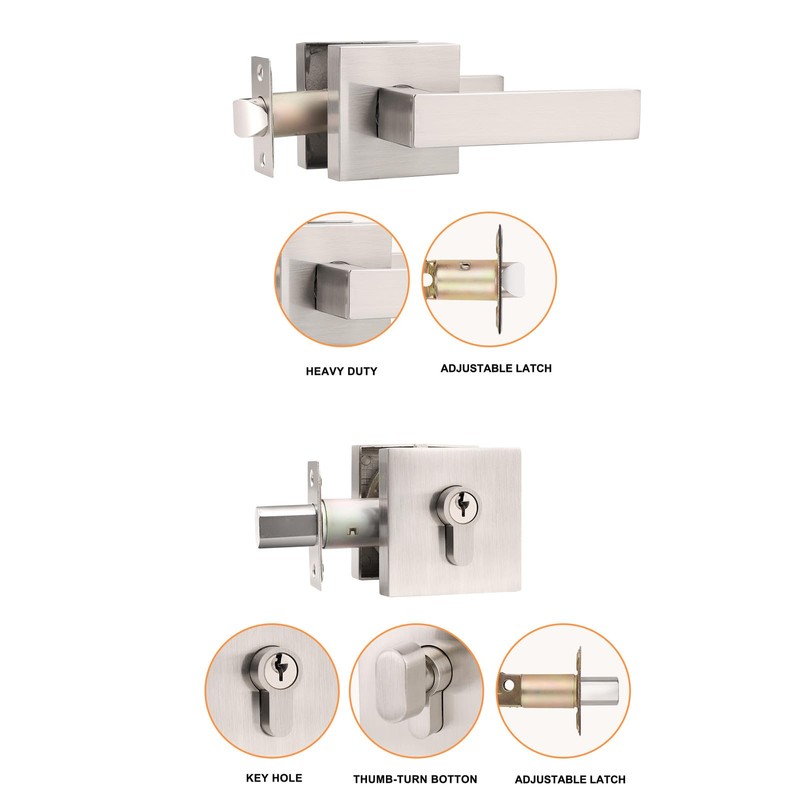 HEAVY DUTY

ADJUSTABLE LATCH

KEY HOLE

THUMB-TURN BOTTON

ADJUSTABLE LATCH