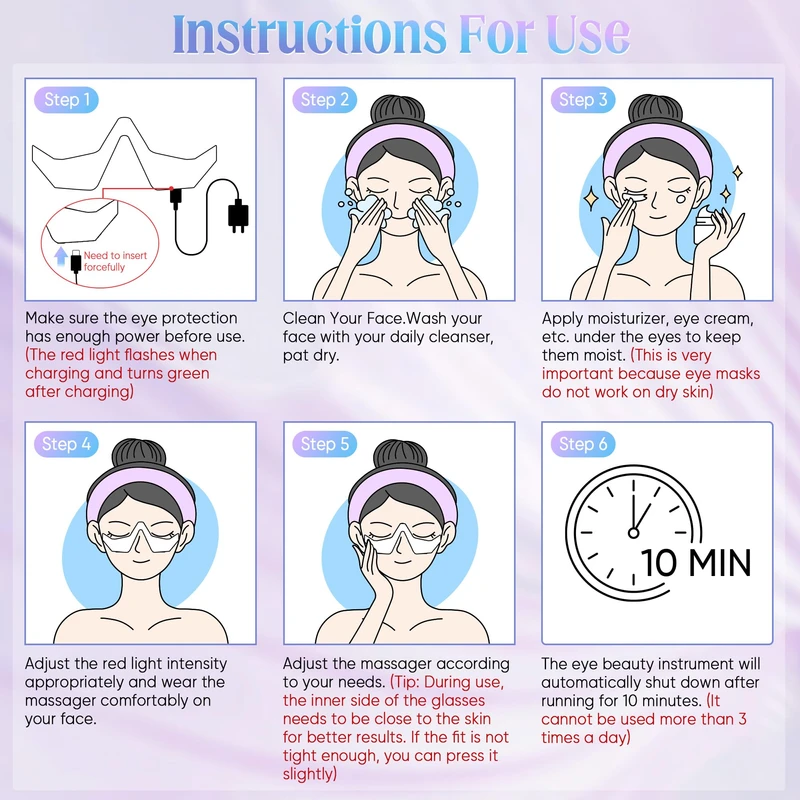 Instructions For Use

Step 1

Need to insert forcefully

Make sure the eye protection has enough power before use. (The red light flashes when charging and turns green after charging)

Step 2

Clean Your Face.Wash your face with your daily cleanser, pat dry.

Step 3

Apply moisturizer, eye cream, etc. under the eyes to keep them moist. (This is very important because eye masks do not work on dry skin)

Step 4

Adjust the red light intensity appropriately and wear the massager comfortably on your face.

Step 5

Adjust the massager according to your needs. (Tip: During use, the inner side of the glasses needs to be close to the skin for better results. If the fit is not tight enough, you can press it slightly)

Step 6

10 MIN

The eye beauty instrument will automatically shut down after running for 10 minutes. (It cannot be used more than 3 times a day)