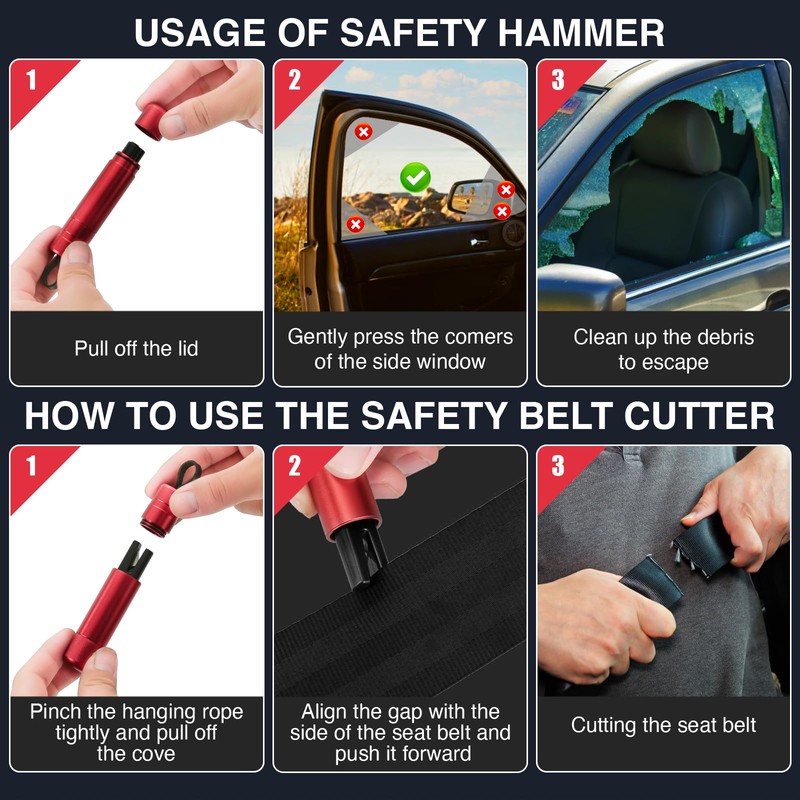 USAGE OF SAFETY HAMMER

1

Pull off the lid

2

Gently press the comers of the side window

3

Clean up the debris to escape

HOW TO USE THE SAFETY BELT CUTTER

1

Pinch the hanging rope tightly and pull off the cove

2

Align the gap with the side of the seat belt and push it forward

3

Cutting the seat belt