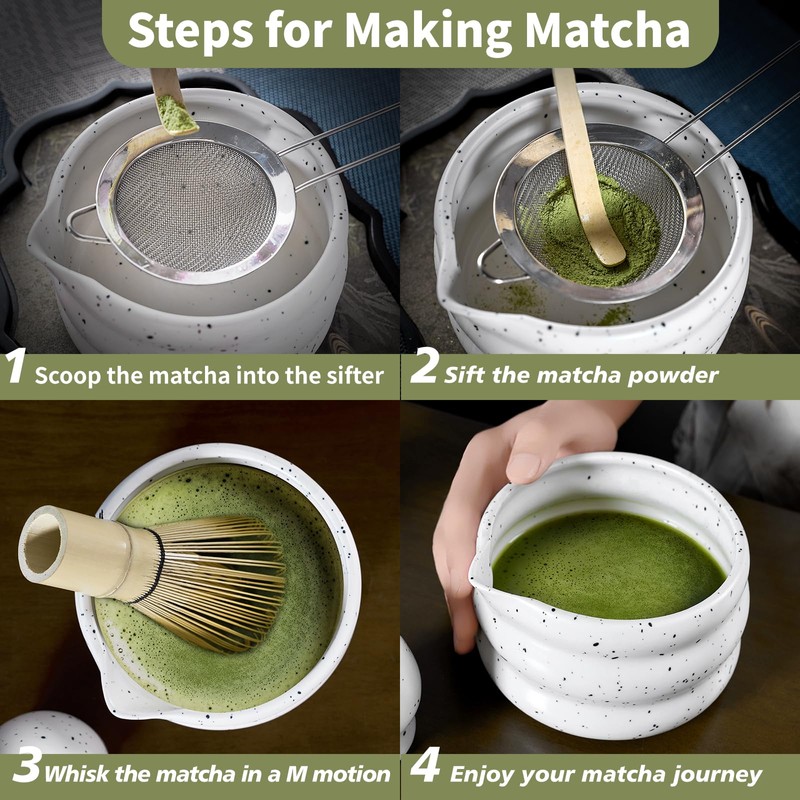 Steps for Making Matcha

1 Scoop the matcha into the sifter

2 Sift the matcha powder

3 Whisk the matcha in a M motion

4 Enjoy your matcha journey