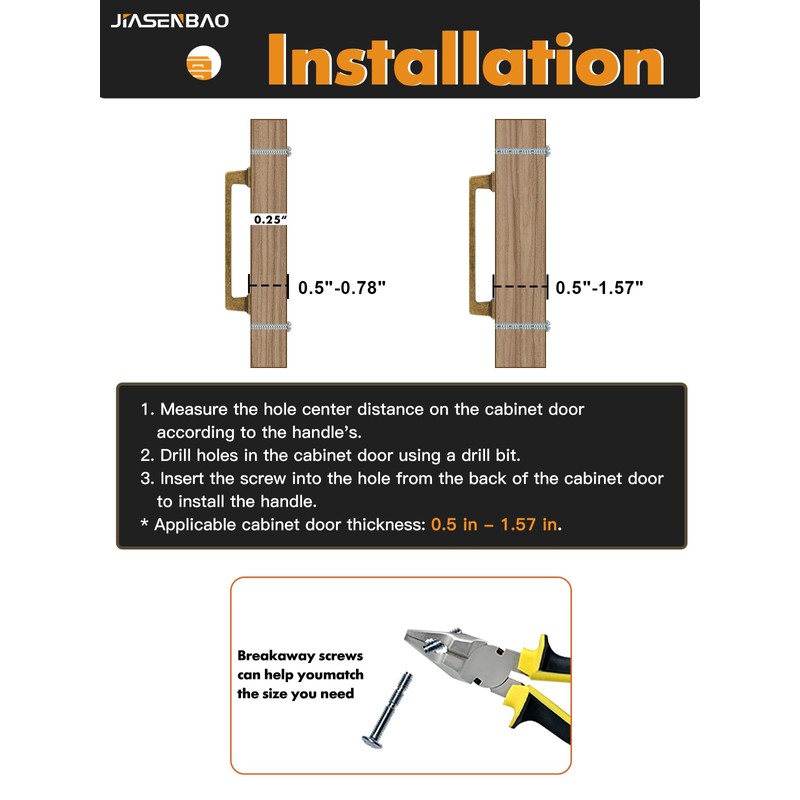 JIASENBAO

Installation

0.25"

0.5"-0.78"

0.5"-1.57"

1. Measure the hole center distance on the cabinet door according to the handle's.
2. Drill holes in the cabinet door using a drill bit.
3. Insert the screw into the hole from the back of the cabinet door to install the handle.
* Applicable cabinet door thickness: 0.5 in – 1.57 in.

Breakaway screws can help youmatch the size you need