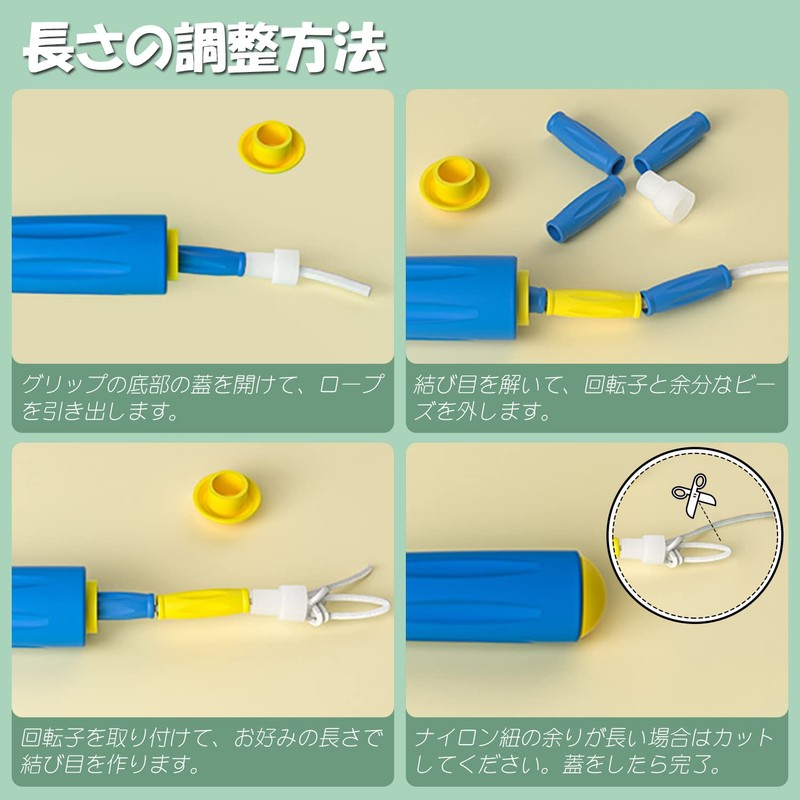 長さの調整方法

グリップの底部の蓋を開けて、ロープを引き出します。

結び目を解いて、回転子と余分なビーズを外します。

回転子を取り付けて、お好みの長さで結び目を作ります。

ナイロン紐の余りが長い場合はカットしてください。蓋をしたら完了。