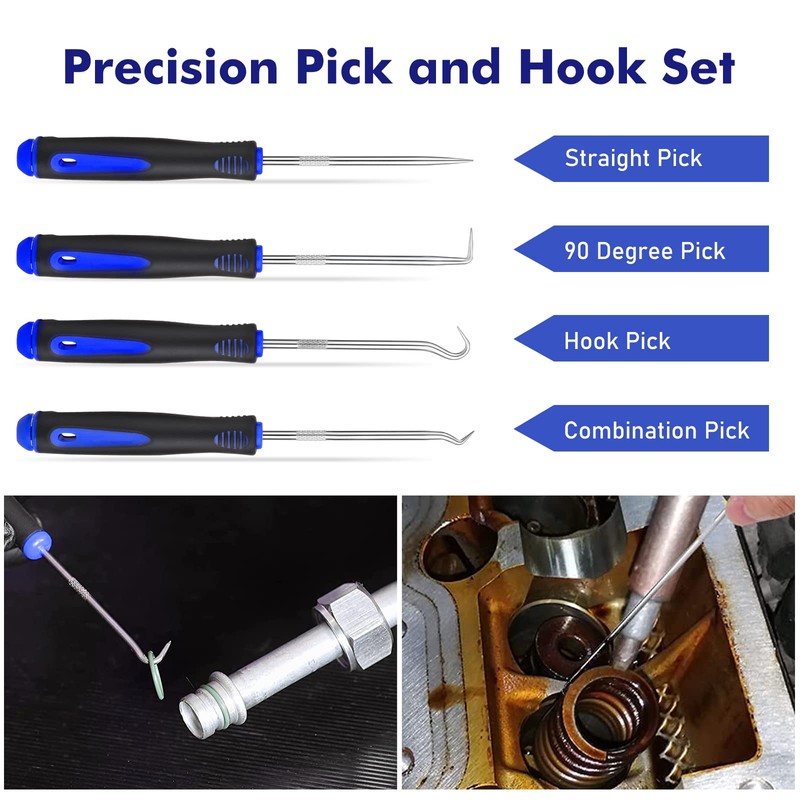 Precision Pick and Hook Set

Straight Pick

90 Degree Pick

Hook Pick

Combination Pick