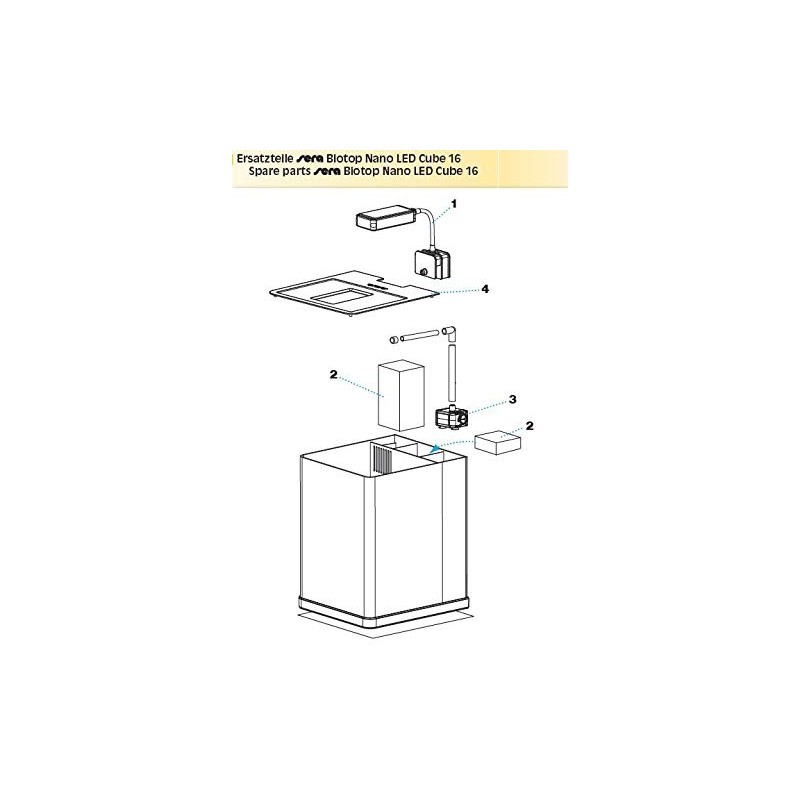 Ersatzteile sera Biotop Nano LED Cube 16
Spare parts sera Biotop Nano LED Cube 16

1

4

2

3

2