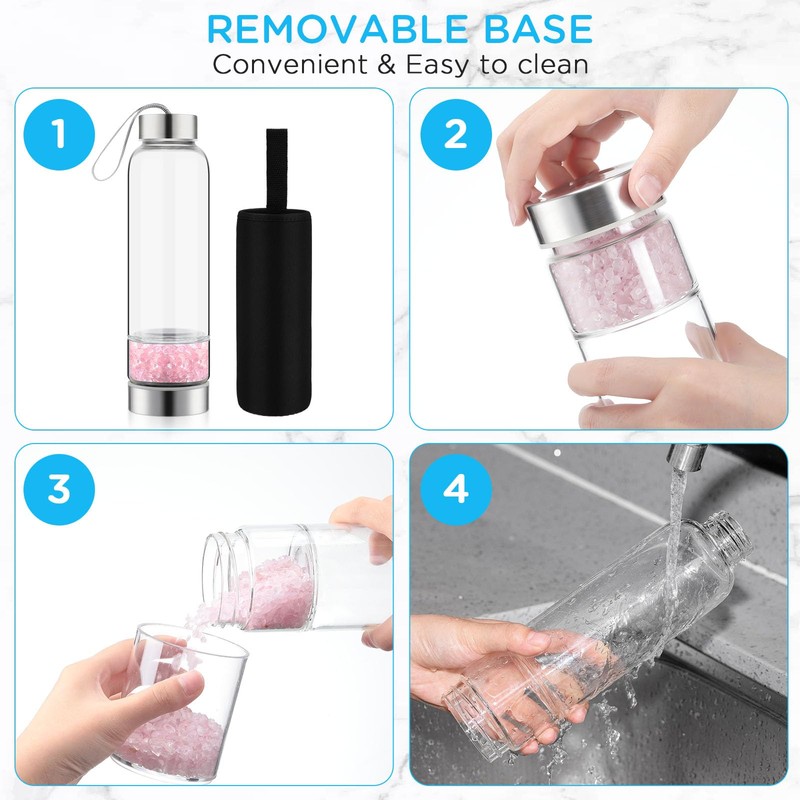 REMOVABLE BASE
Convenient & Easy to clean

1

2

3

4