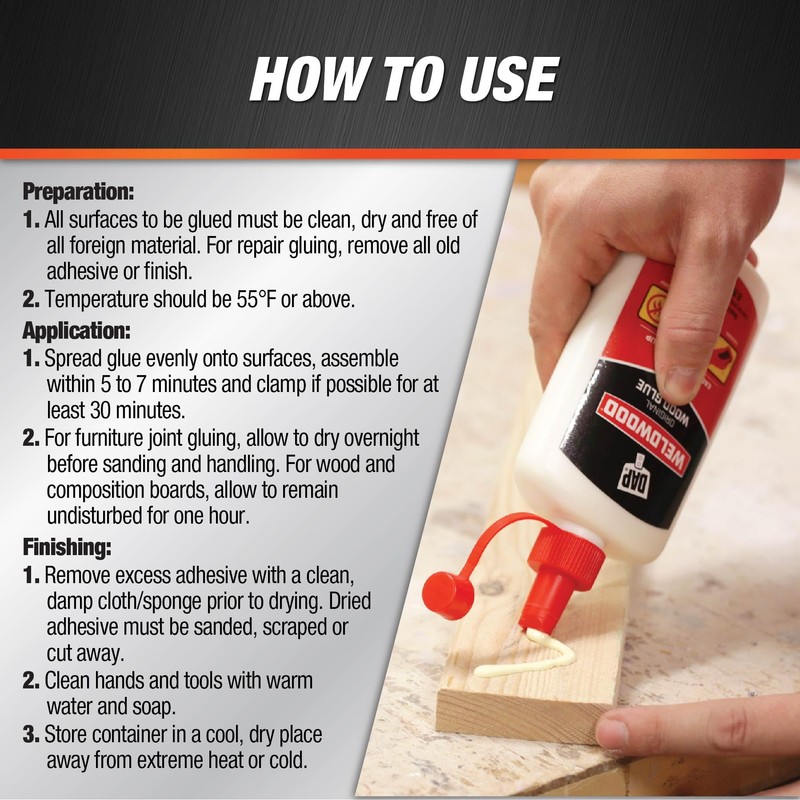 HOW TO USE

Preparation:
1. All surfaces to be glued must be clean, dry and free of all foreign material. For repair gluing, remove all old adhesive or finish.
2. Temperature should be 55°F or above.

Application:
1. Spread glue evenly onto surfaces, assemble within 5 to 7 minutes and clamp if possible for at least 30 minutes.
2. For furniture joint gluing, allow to dry overnight before sanding and handling. For wood and composition boards, allow to remain undisturbed for one hour.

Finishing:
1. Remove excess adhesive with a clean, damp cloth/sponge prior to drying. Dried adhesive must be sanded, scraped or cut away.
2. Clean hands and tools with warm water and soap.
3. Store container in a cool, dry place away from extreme heat or cold.

DAP
WELDWOOD
ORIGINAL
WOOD GLUE