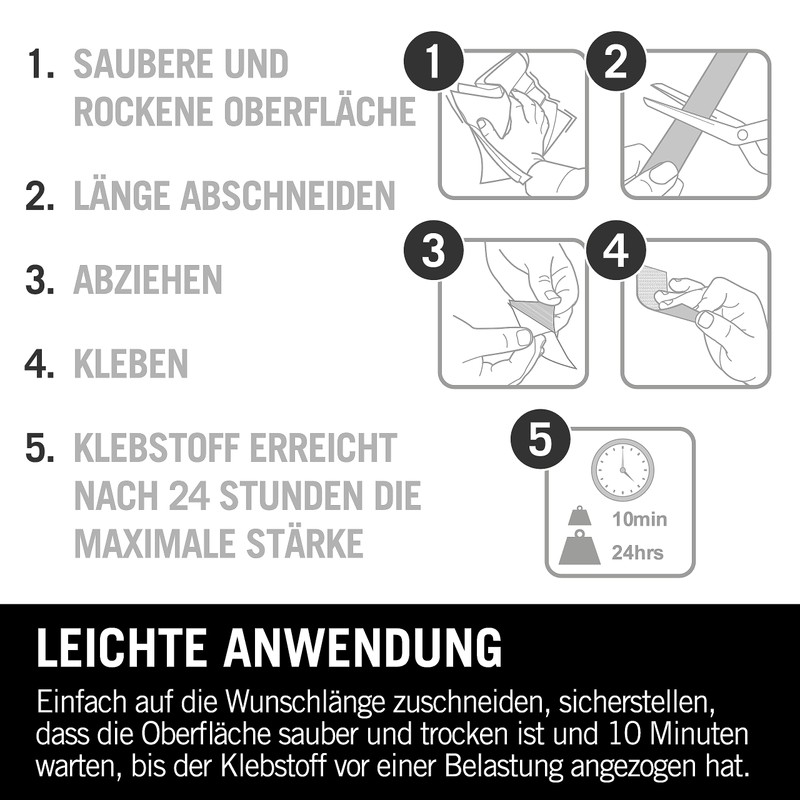 1. SAUBERE UND ROCKENE OBERFLÄCHE

2. LÄNGE ABSCHNEIDEN

3. ABZIEHEN

4. KLEBEN

5. KLEBSTOFF ERREICHT NACH 24 STUNDEN DIE MAXIMALE STÄRKE

1

2

3

4

5

10min

24hrs

LEICHTE ANWENDUNG

Einfach auf die Wunschlänge zuschneiden, sicherstellen, dass die Oberfläche sauber und trocken ist und 10 Minuten warten, bis der Klebstoff vor einer Belastung angezogen hat.