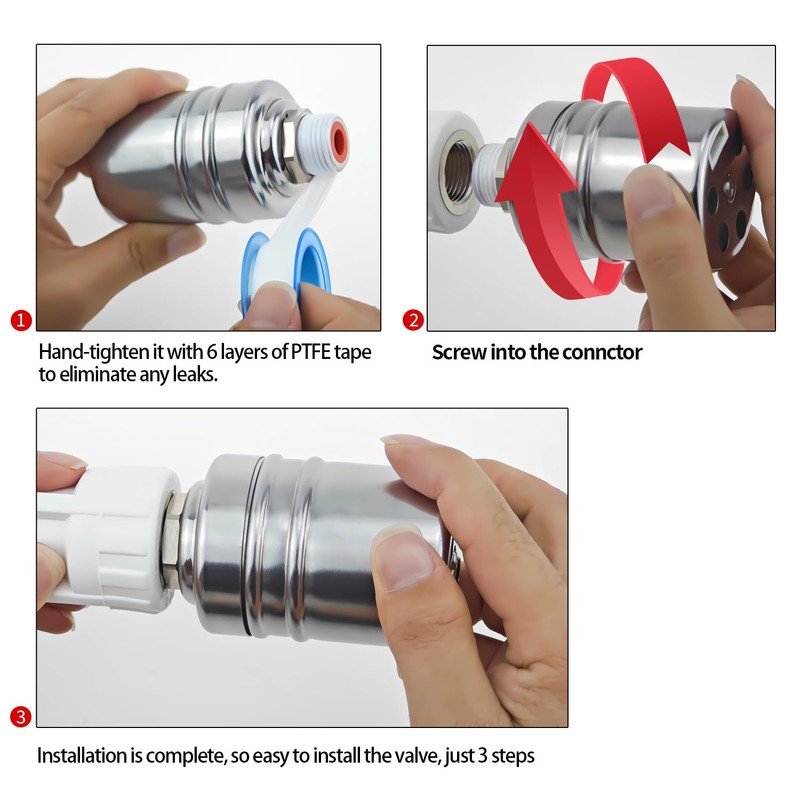 1

Hand-tighten it with 6 layers of PTFE tape to eliminate any leaks.

2

Screw into the connctor

3

Installation is complete, so easy to install the valve, just 3 steps