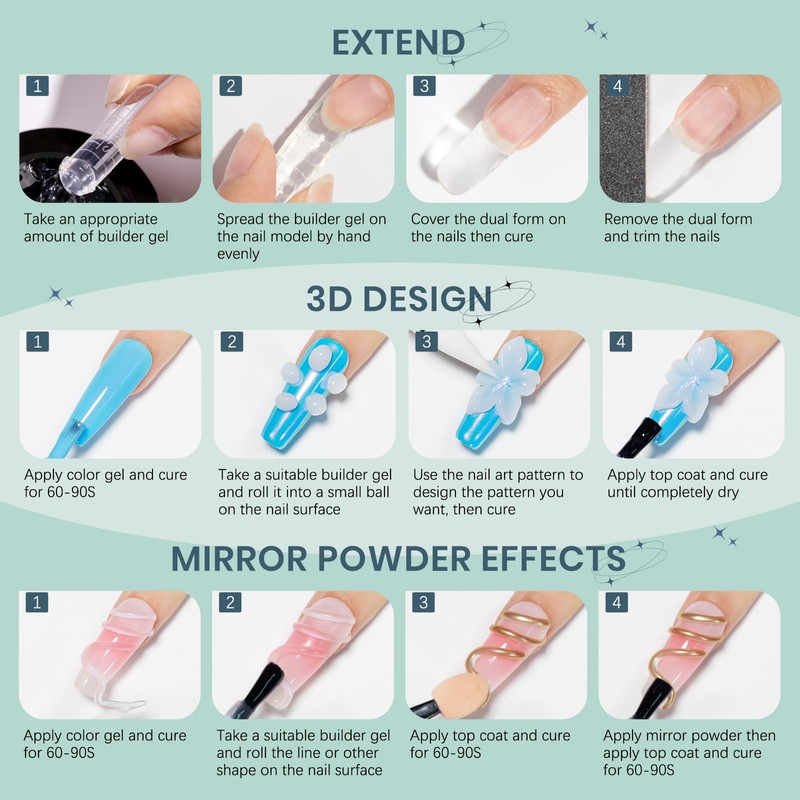 EXTEND

1
Take an appropriate amount of builder gel

2
Spread the builder gel on the nail model by hand evenly

3
Cover the dual form on the nails then cure

4
Remove the dual form and trim the nails

3D DESIGN

1
Apply color gel and cure for 60-90S

2
Take a suitable builder gel and roll it into a small ball on the nail surface

3
Use the nail art pattern to design the pattern you want, then cure

4
Apply top coat and cure until completely dry

MIRROR POWDER EFFECTS

1
Apply color gel and cure for 60-90S

2
Take a suitable builder gel and roll the line or other shape on the nail surface

3
Apply top coat and cure for 60-90S

4
Apply mirror powder then apply top coat and cure for 60-90S